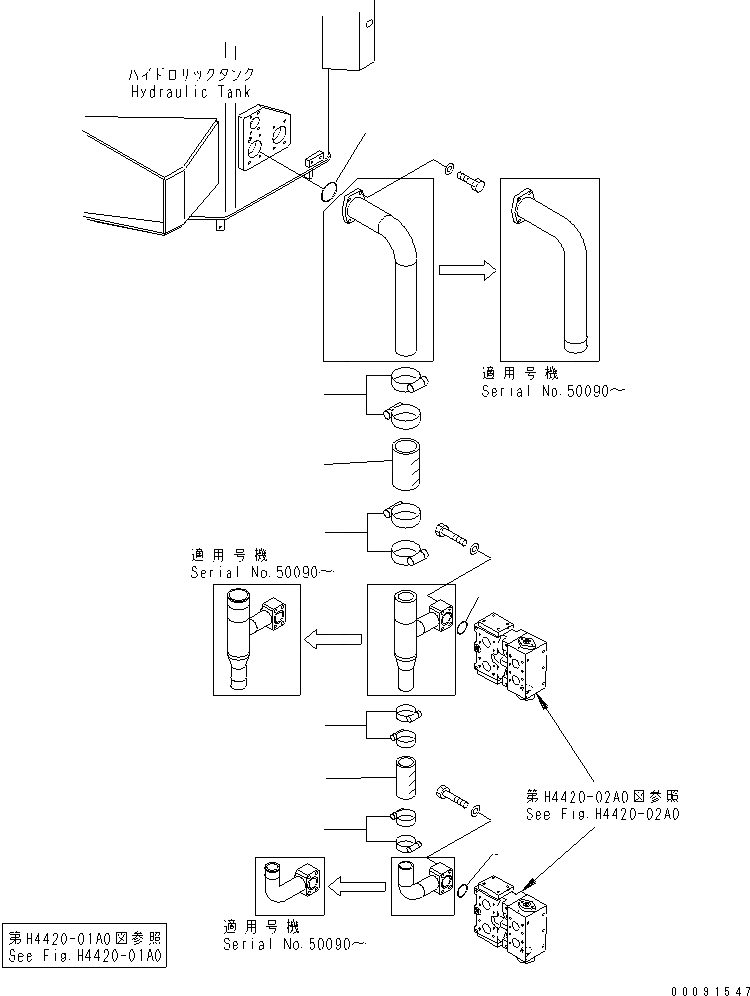 ハイドロリックタンク
Hydraulic Tank

適用号機
Serial No.50090～

適用号機
Serial No.50090～

第H4420-02A0図参照
See Fig.H4420-02A0

適用号機
Serial No.50090～

第H4420-01A0図参照
See Fig.H4420-01A0

00091547