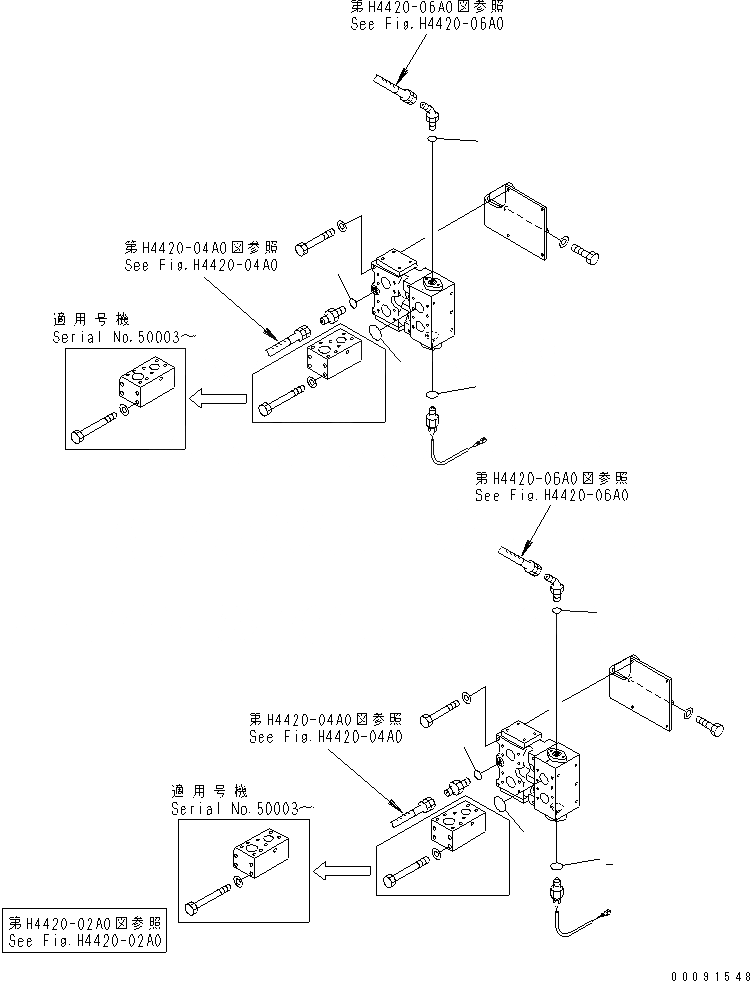 第H4420-06A0図参照
See Fig.H4420-06A0

第H4420-04A0図参照
See Fig.H4420-04A0

適用号機
Serial No.50003～

第H4420-06A0図参照
See Fig.H4420-06A0

第H4420-04A0図参照
See Fig.H4420-04A0

適用号機
Serial No.50003～

第H4420-02A0図参照
See Fig.H4420-02A0

00091548