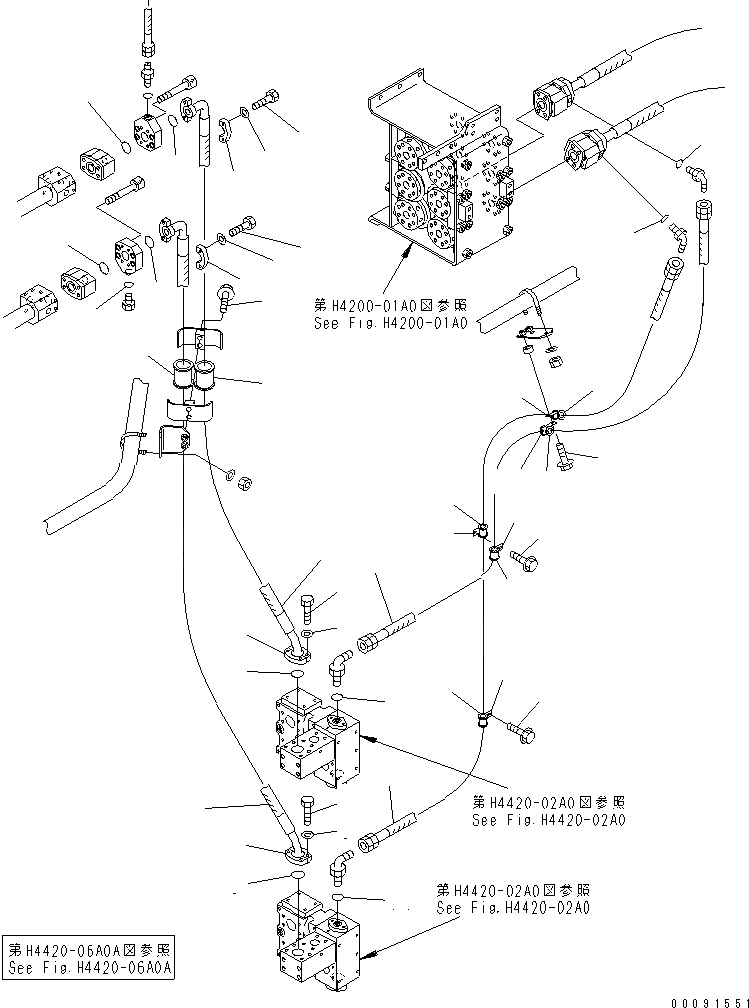 第H4200-01A0図参照
See Fig.H4200-01A0

第H4420-02A0図参照
See Fig.H4420-02A0

第H4420-02A0図参照
See Fig.H4420-02A0

第H4420-06A0A図参照
See Fig.H4420-06A0A

00091551