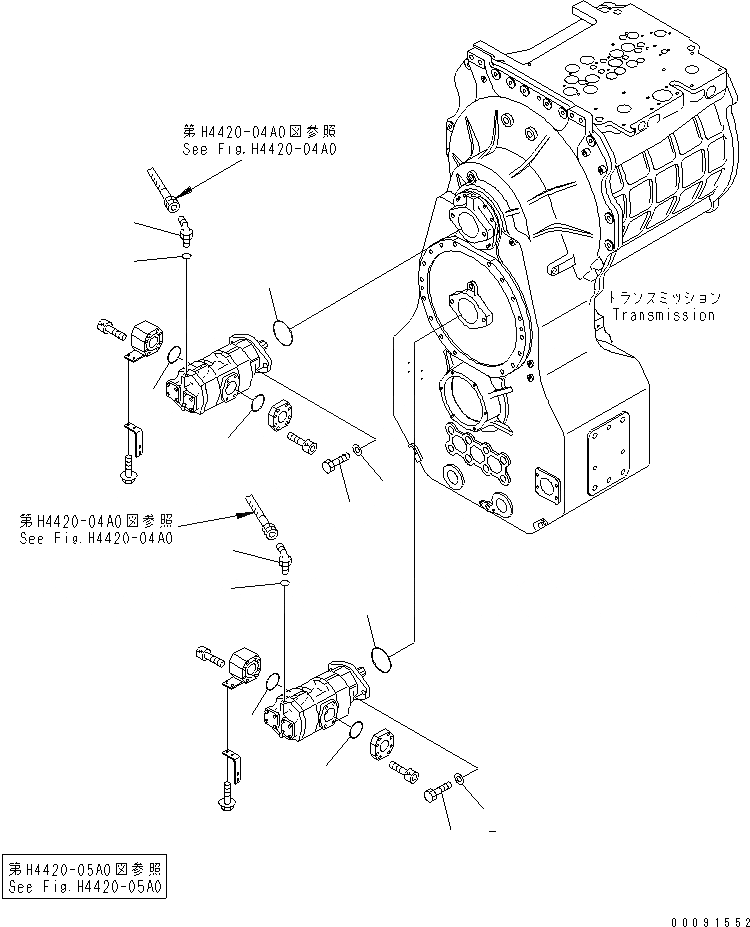 第H4420-04A0図参照
See Fig.H4420-04A0

トランスミッション
Transmission

第H4420-04A0図参照
See Fig.H4420-04A0

第H4420-05A0図参照
See Fig.H4420-05A0

00091552