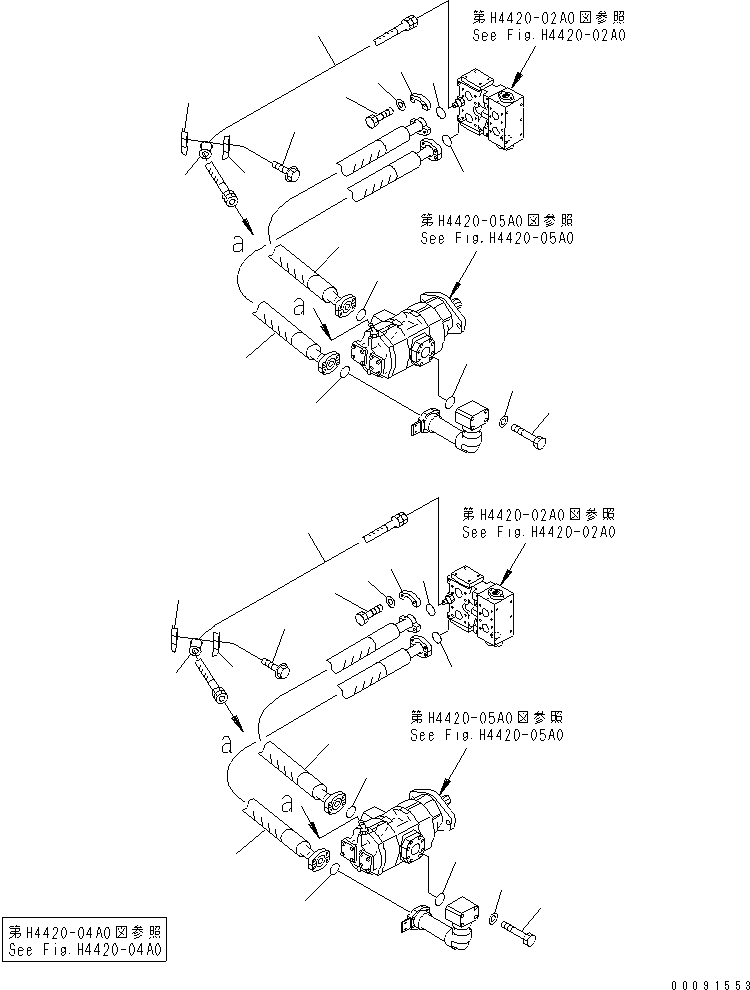 第H4420-02A0図参照
See Fig.H4420-02A0

第H4420-05A0図参照
See Fig.H4420-05A0

a

a

第H4420-02A0図参照
See Fig.H4420-02A0

第H4420-05A0図参照
See Fig.H4420-05A0

a

a

第H4420-04A0図参照
See Fig.H4420-04A0

00091553