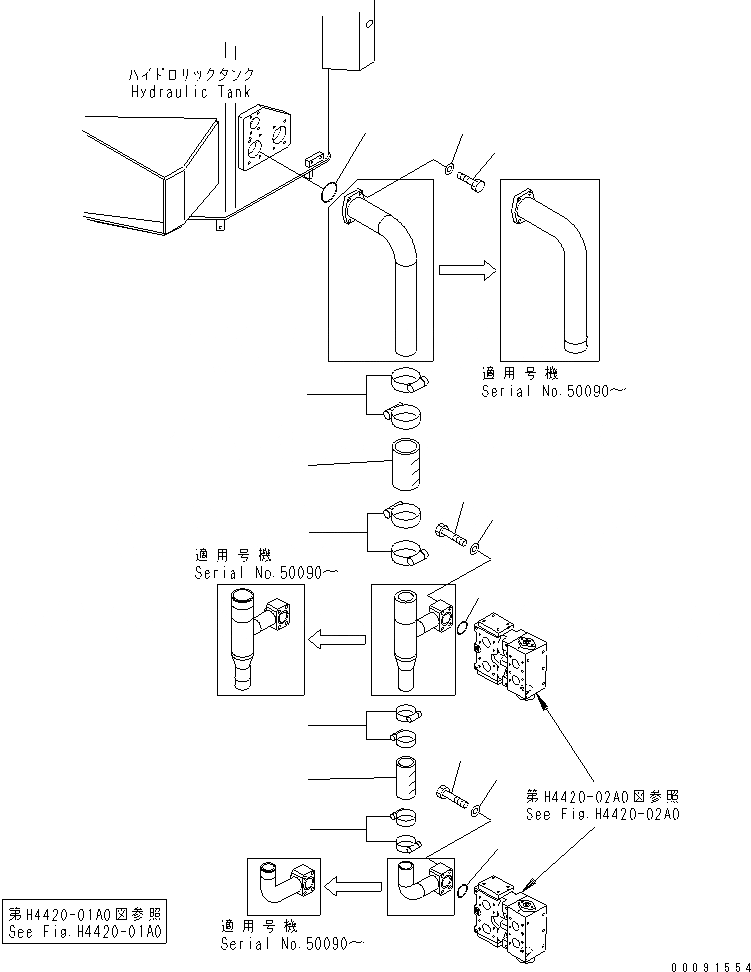 ハイドロリックタンク
Hydraulic Tank

適用号機
Serial No.50090~

適用号機
Serial No.50090~

第H4420-02A0図参照
See Fig.H4420-02A0

第H4420-01A0図参照
See Fig.H4420-01A0

適用号機
Serial No.50090~

00091554