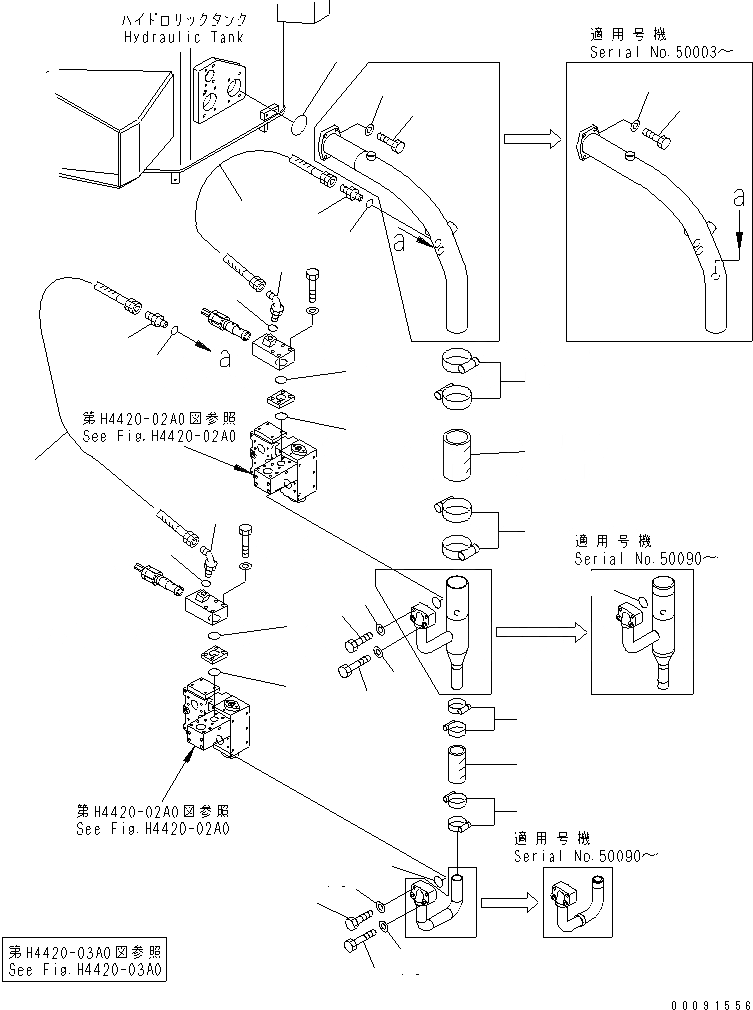 ハイドロリックタンク
Hydraulic Tank

適用号機
Serial No.50003～

a

a

a

第H4420-02A0図参照
See Fig.H4420-02A0

適用号機
Serial No.50090～

第H4420-02A0図参照
See Fig.H4420-02A0

適用号機
Serial No.50090～

第H4420-03A0図参照
See Fig.H4420-03A0

00091556