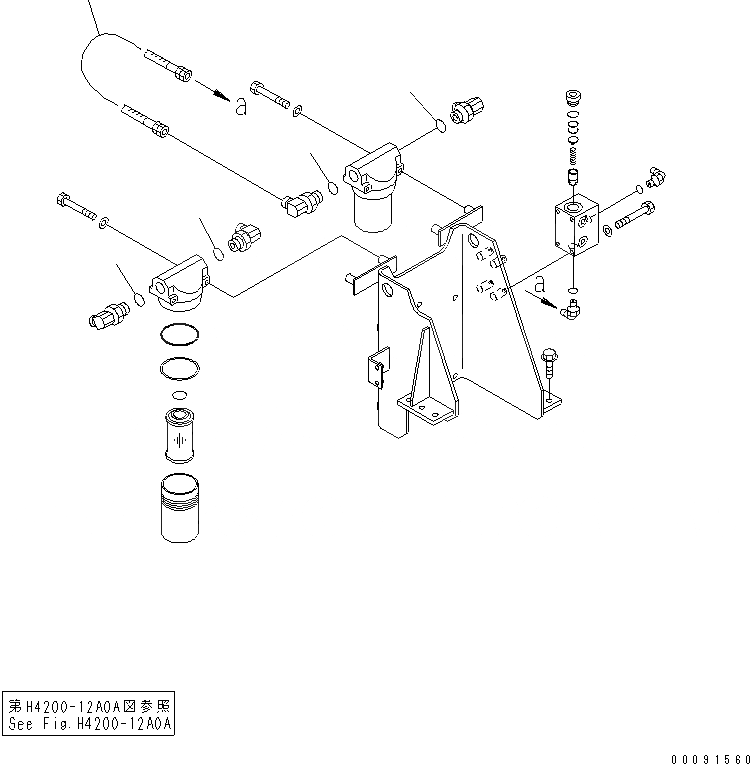 a

a

第H4200-12A0A図参照
See Fig.H4200-12A0A

00091560