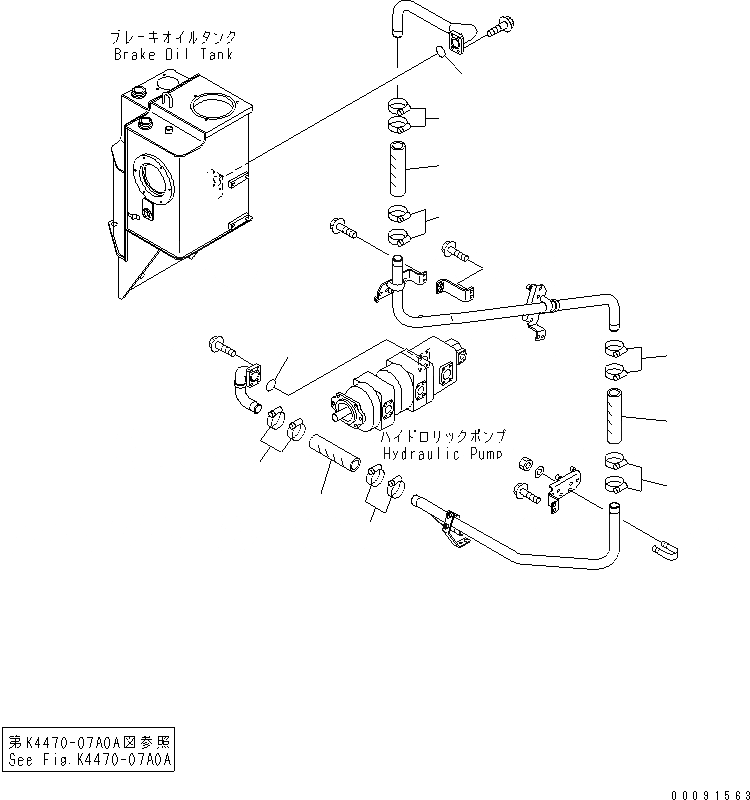 ブレーキオイルタンク
Brake Oil Tank

ハイドロリックポンプ
Hydraulic Pump

第K4470-07A0A図参照
See Fig.K4470-07A0A

00091563