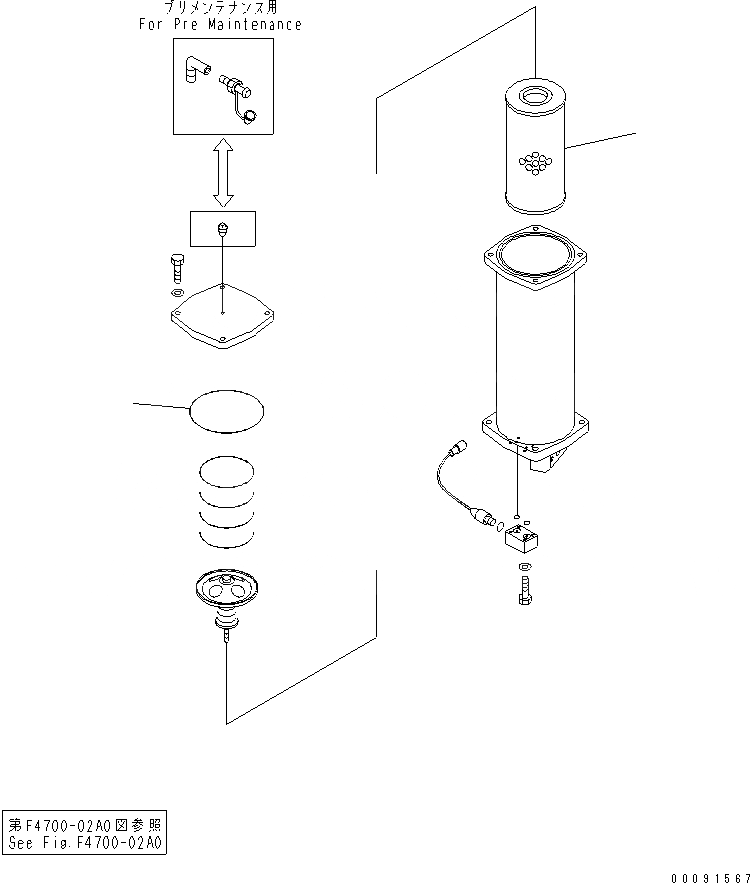 プリメンテナンス用
For Pre Maintenance

第F4700-02A0図参照
See Fig.F4700-02A0

00091567