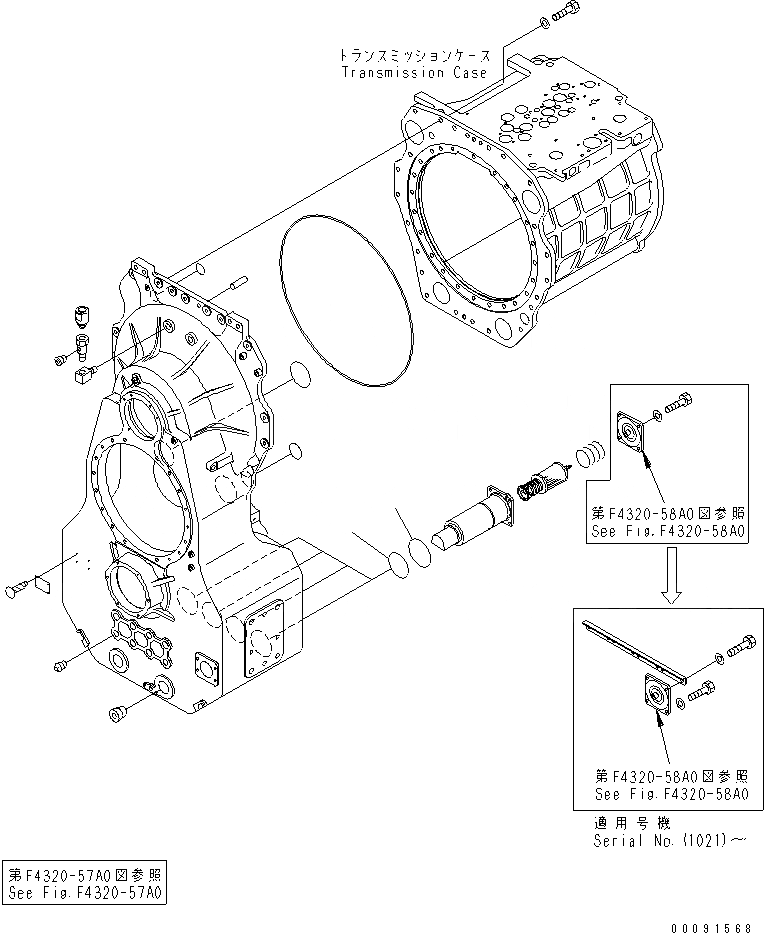 トランスミッションケース
Transmission Case

第F4320-58A0図参照
See Fig.F4320-58A0

第F4320-58A0図参照
See Fig.F4320-58A0

適用号機
Serial No.(1021)~

第F4320-57A0図参照
See Fig.F4320-57A0

00091568