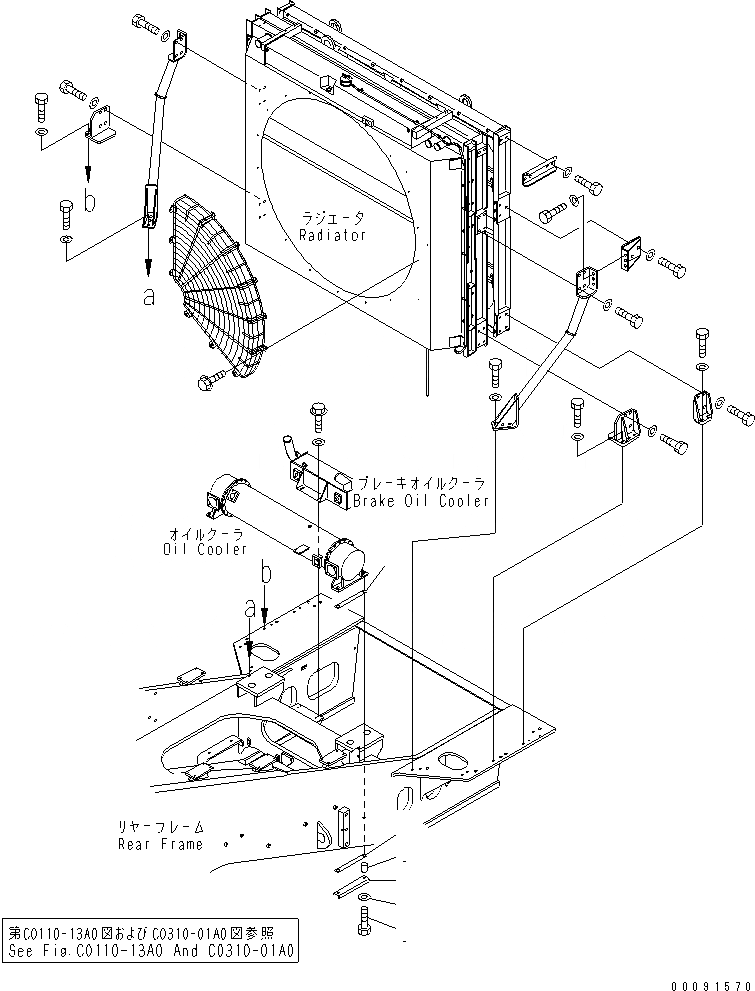 b

a

ラジエータ
Radiator

ブレーキオイルクーラ
Brake Oil Cooler

オイルクーラ
Oil Cooler

b

a

リヤーフレーム
Rear Frame

第C0110-13A0図およびC0310-01A0図参照
See Fig.C0110-13A0 And C0310-01A0

00091570