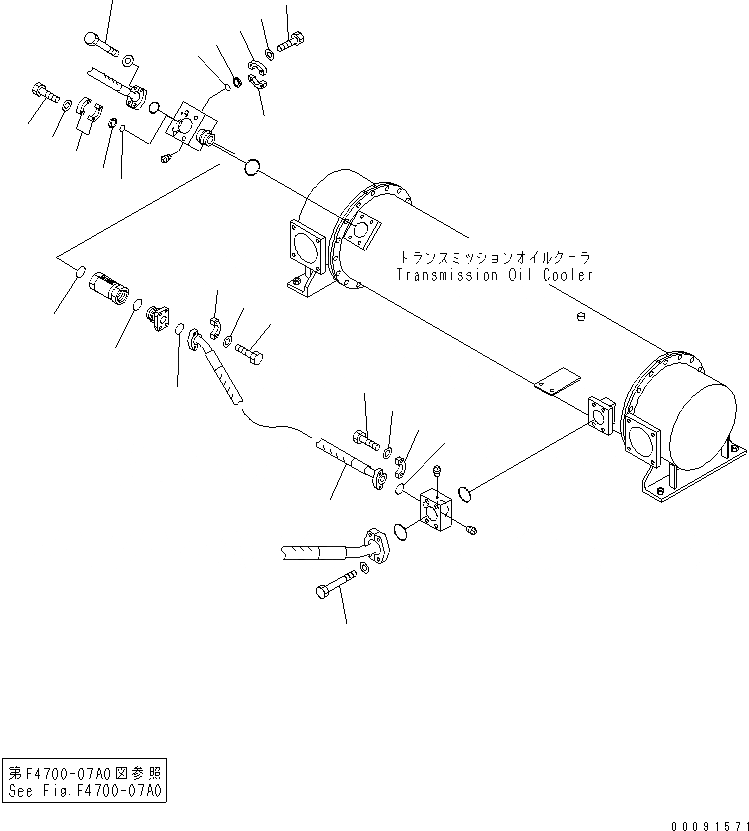 トランスミッションオイルクーラ
Transmission Oil Cooler

第F4700-07A0図参照
See Fig.F4700-07A0

00091571