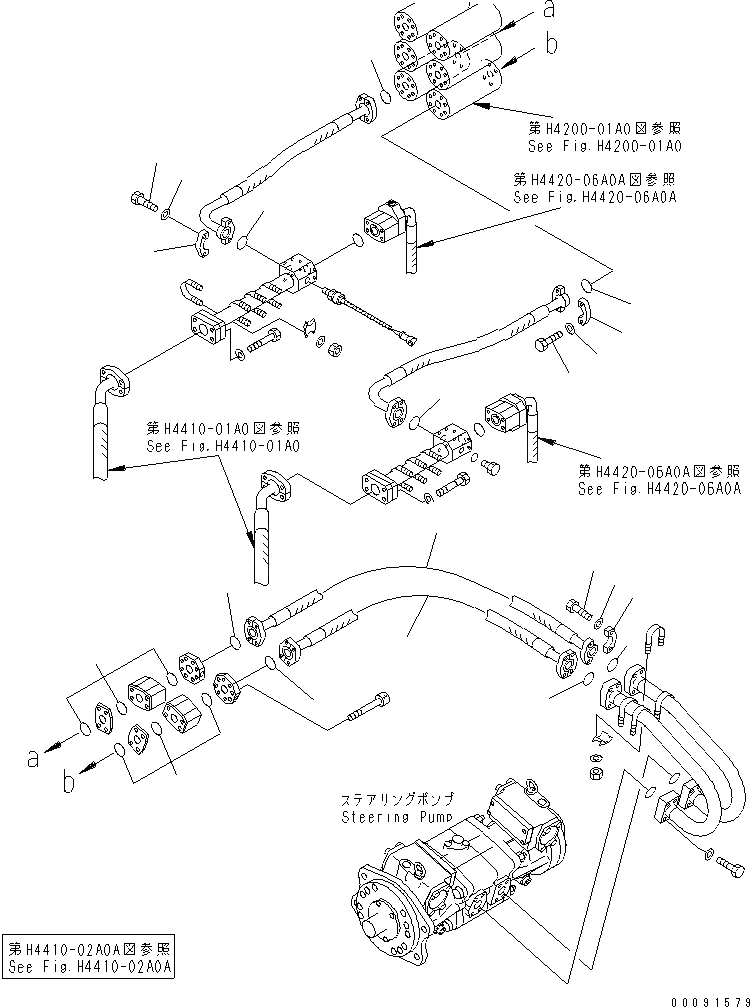 a
b
第H4200-01A0図参照
See Fig.H4200-01A0
第H4420-06A0A図参照
See Fig.H4420-06A0A
第H4410-01A0図参照
See Fig.H4410-01A0
第H4420-06A0A図参照
See Fig.H4420-06A0A
a
b
ステアリングポンプ
Steering Pump
第H4410-02A0A図参照
See Fig.H4410-02A0A
00091579