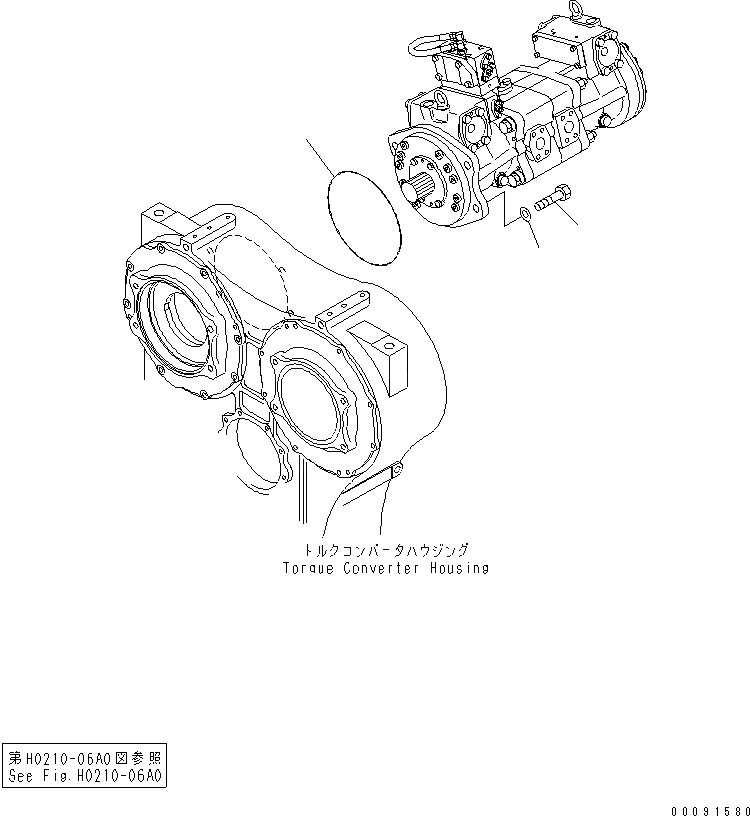 トルクコンバータハウジング
Torque Converter Housing

第H0210-06A0図参照
See Fig.H0210-06A0

00091580