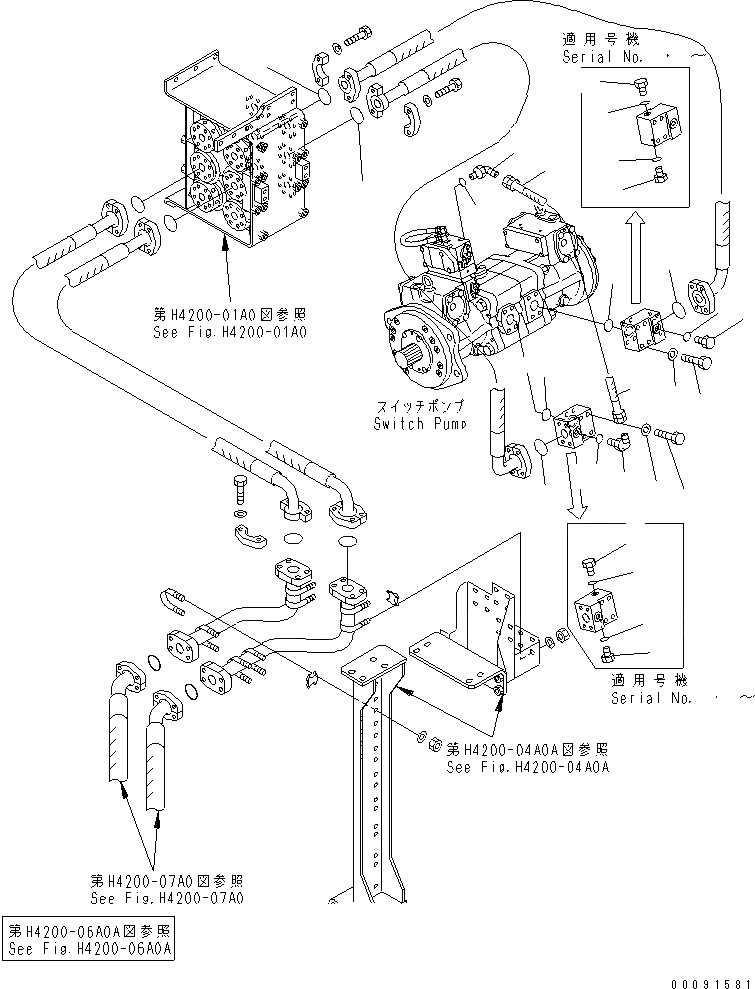 適用号機
Serial No. ・

第H4200-01A0図参照
See Fig.H4200-01A0

スイッチポンプ
Switch Pump

適用号機
Serial No. ・ ~

第H4200-04A0A図参照
See Fig.H4200-04A0A

第H4200-07A0図参照
See Fig.H4200-07A0

第H4200-06A0A図参照
See Fig.H4200-06A0A

00091581