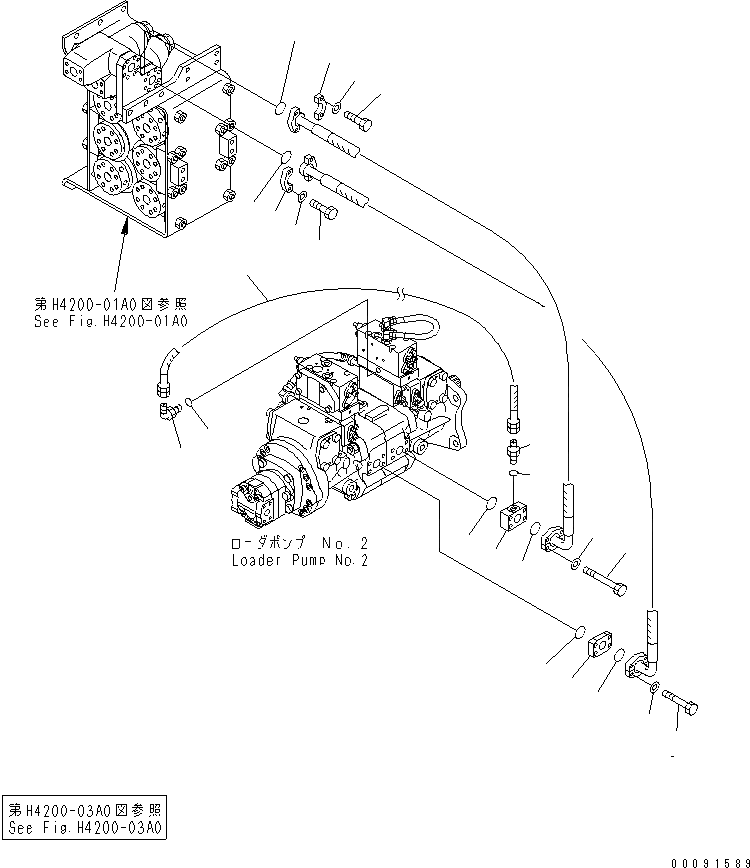 第H4200-01A0図参照
See Fig.H4200-01A0

ローダポンプ No.2
Loader Pump No.2

第H4200-03A0図参照
See Fig.H4200-03A0

00091589