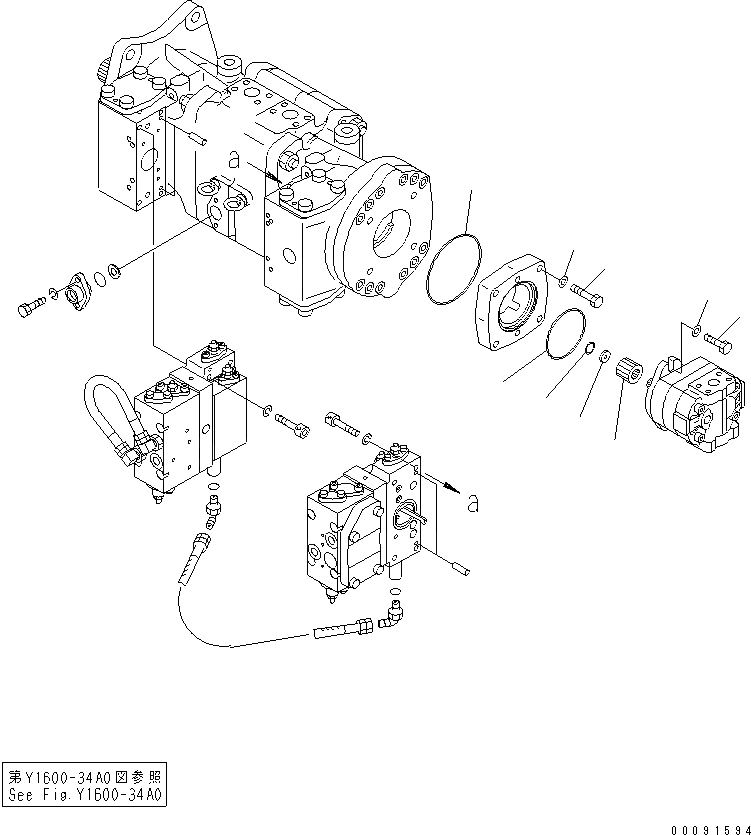 a

a

第Y1600-34A0図参照
See Fig.Y1600-34A0

00091594