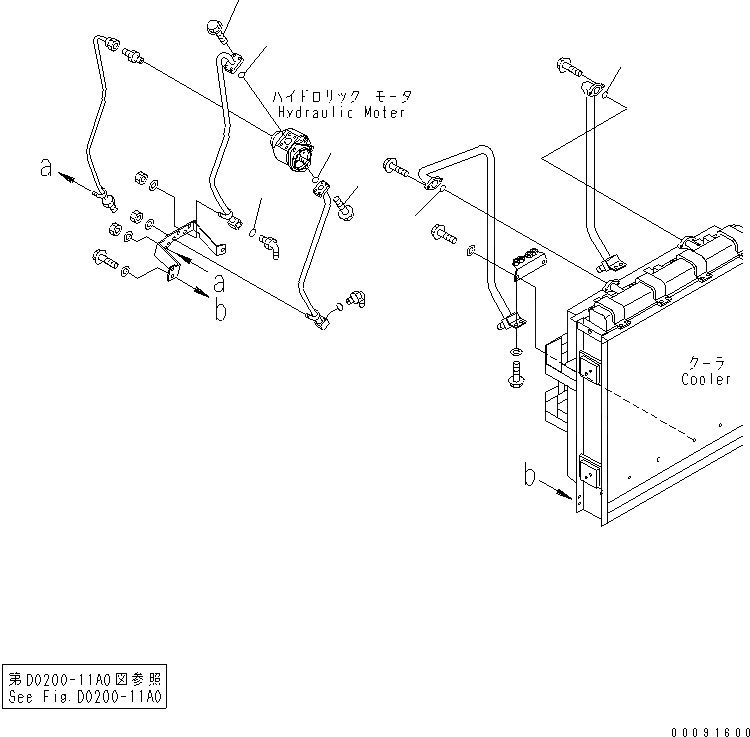 ハイドロリック モータ
Hydraulic Moter

a

a
b

クーラ
Cooler

b

第D0200-11A0図参照
See Fig.D0200-11A0

00091600