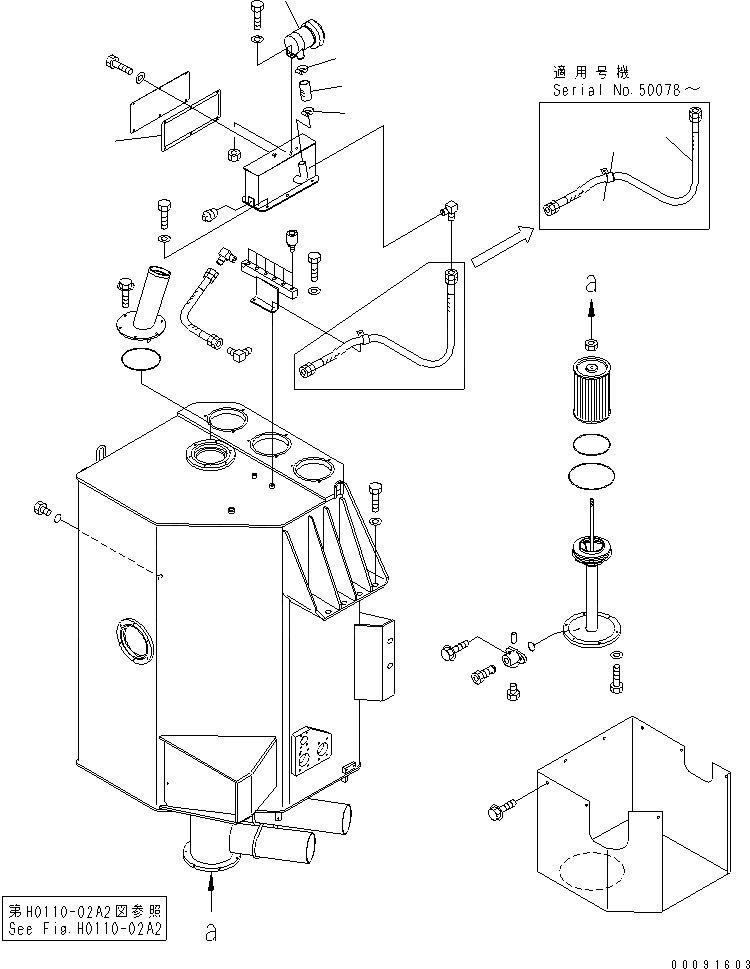 適用号機
Serial No.50078～

a

第H0110-02A2図参照
See Fig.H0110-02A2

a

00091603