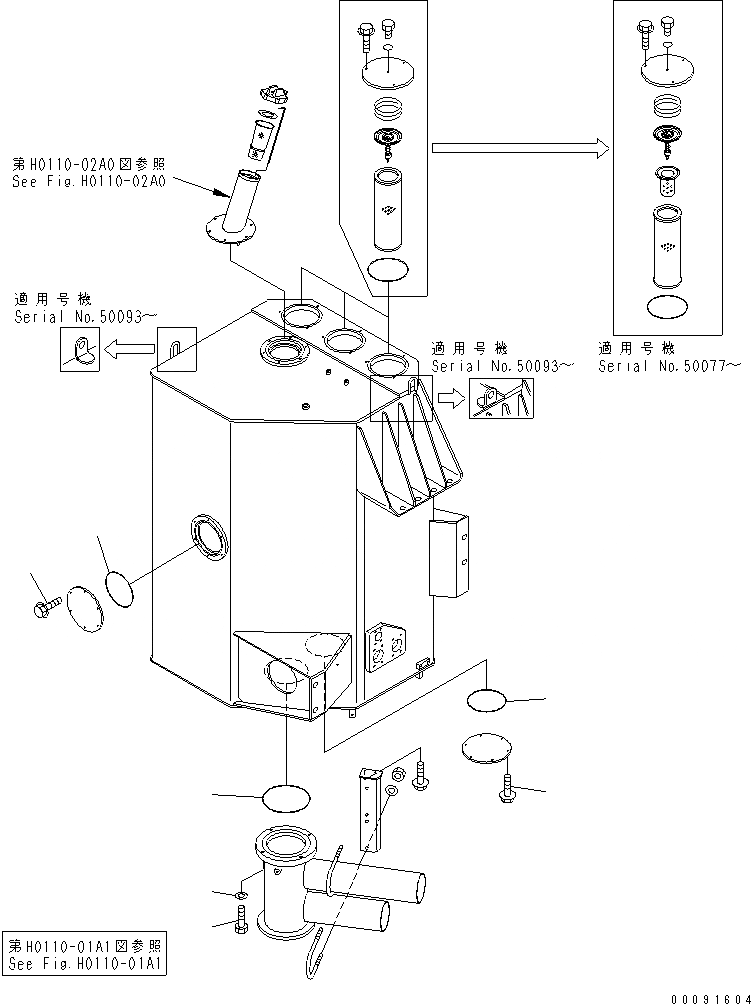 第H0110-02A0図参照
See Fig.H0110-02A0

適用号機
Serial No.50093～

適用号機
Serial No.50093～

適用号機
Serial No.50077～

第H0110-01A1図参照
See Fig.H0110-01A1

00091604