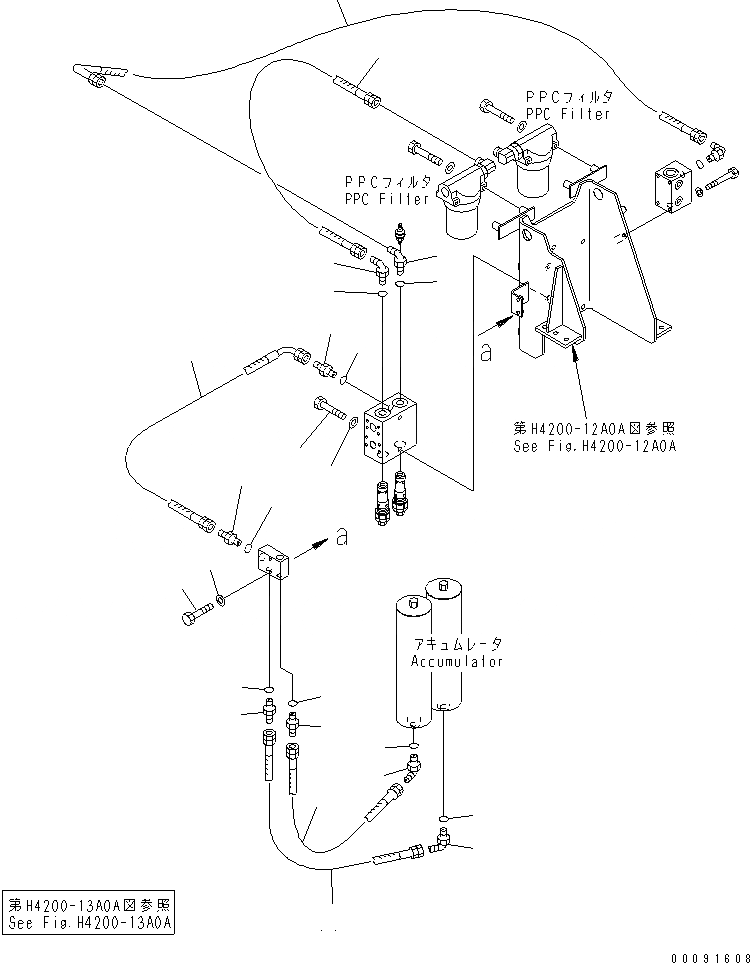 PPCフィルタ
PPC Filter

PPCフィルタ
PPC Filter

a

第H4200-12A0A図参照
See Fig.H4200-12A0A

a

アキュムレータ
Accumulator

第H4200-13A0A図参照
See Fig.H4200-13A0A

00091608