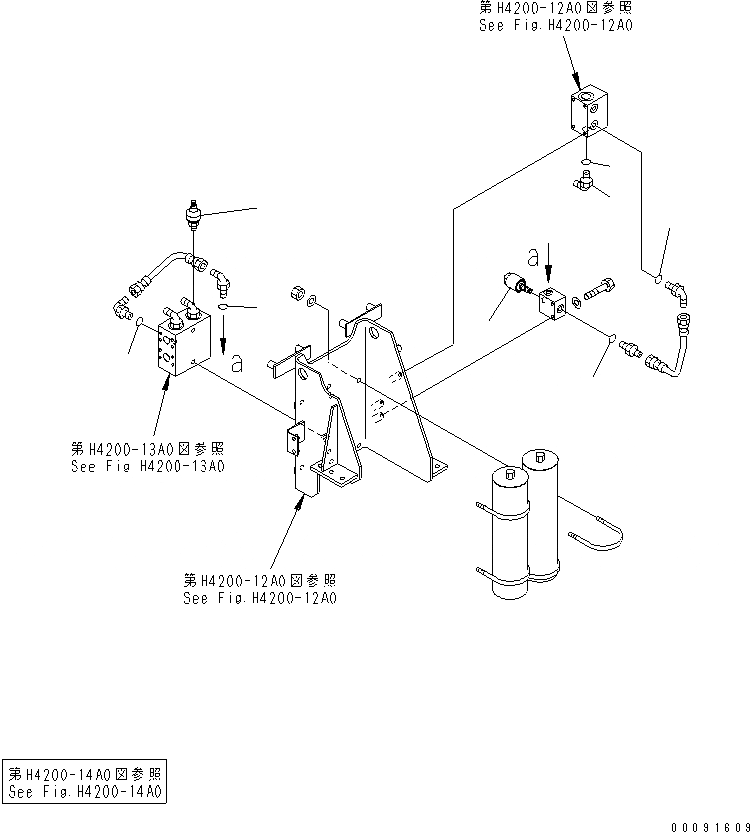 第H4200-12A0図参照
See Fig.H4200-12A0

a

a

第H4200-13A0図参照
See Fig H4200-13A0

第H4200-12A0図参照
See Fig.H4200-12A0

第H4200-14A0図参照
See Fig.H4200-14A0

00091609