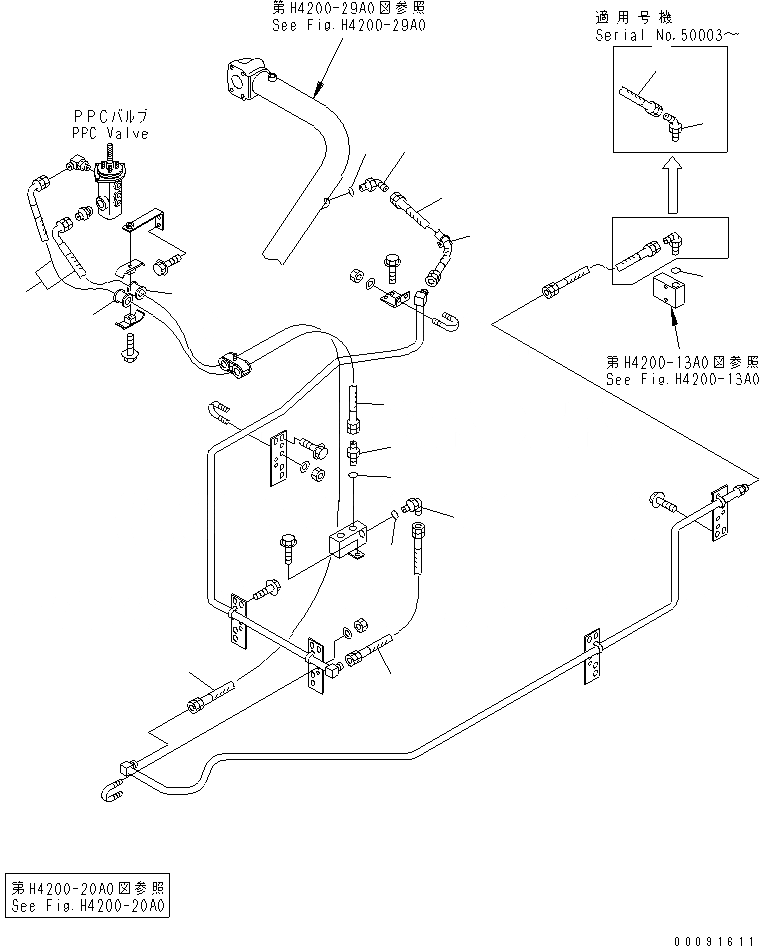 第H4200-29A0図参照
See Fig.H4200-29A0

適用号機
Serial No.50003～

PPCバルブ
PPC Valve

第H4200-13A0図参照
See Fig.H4200-13A0

第H4200-20A0図参照
See Fig.H4200-20A0

00091611