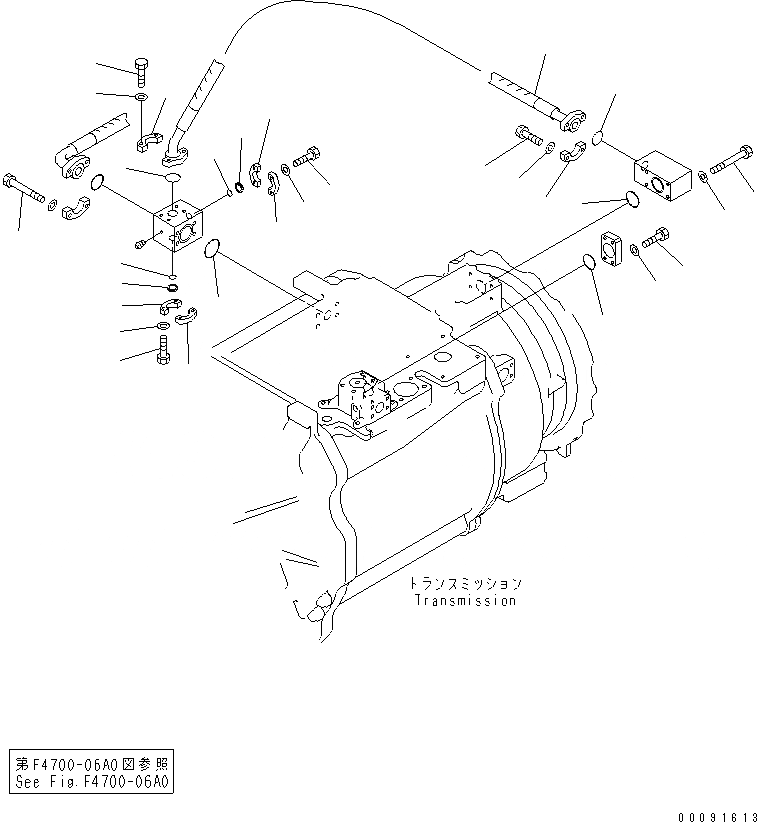 トランスミッション
Transmission

第F4700-06A0図参照
See Fig.F4700-06A0

00091613