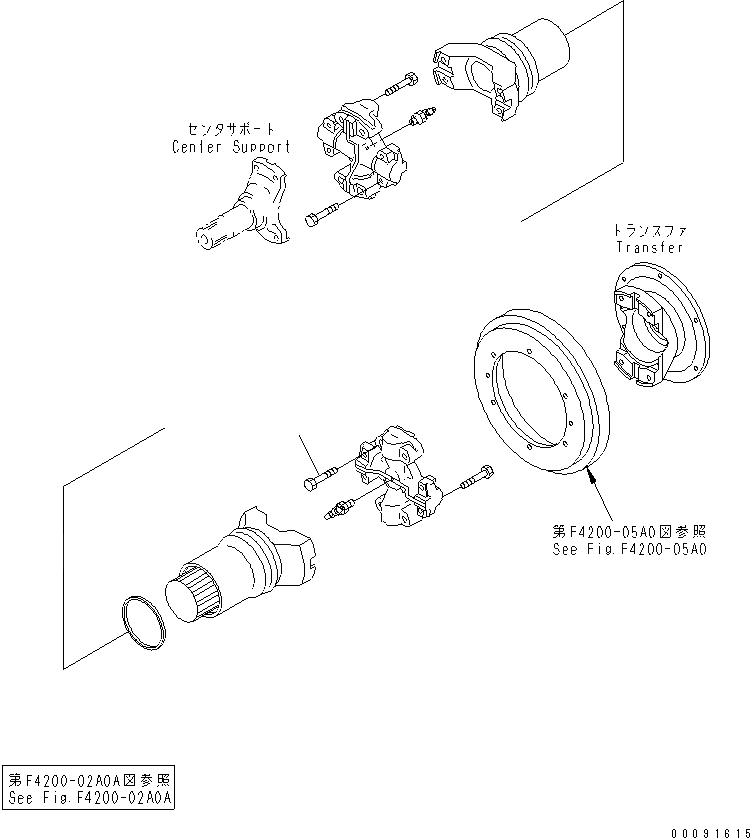 センタサポート
Center Support

トランスファ
Transfer

第F4200-05A0図参照
See Fig.F4200-05A0

第F4200-02A0A図参照
See Fig.F4200-02A0A

00091615