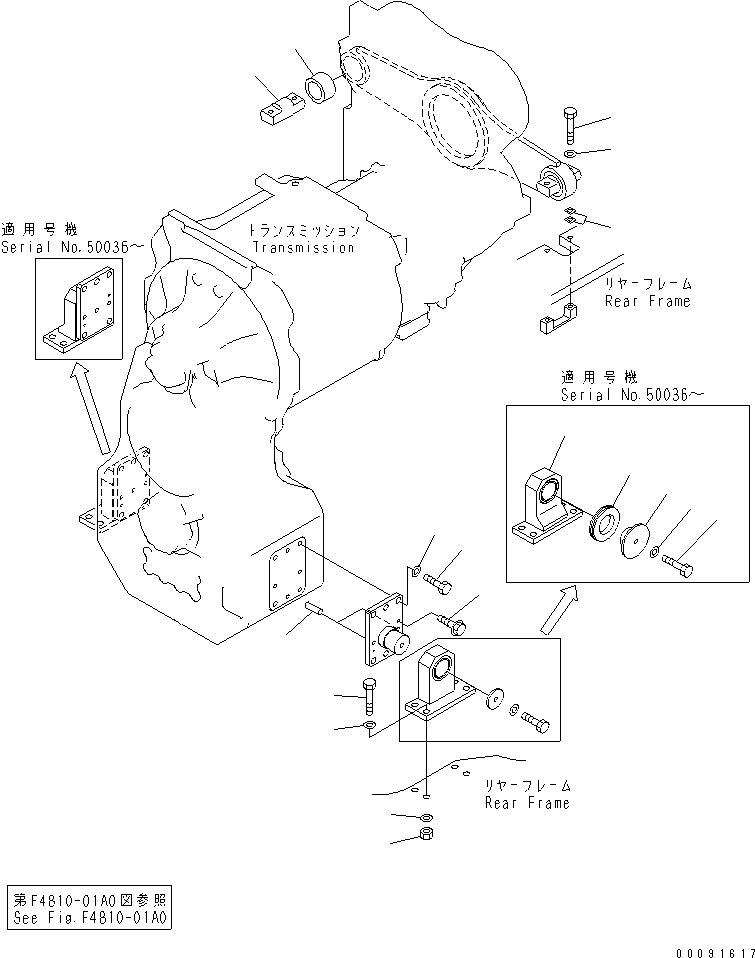 適用号機
Serial No.50036~

トランスミッション
Transmission

リヤーフレーム
Rear Frame

適用号機
Serial No.50036~

リヤーフレーム
Rear Frame

第F4810-01A0図参照
See Fig.F4810-01A0

00091617