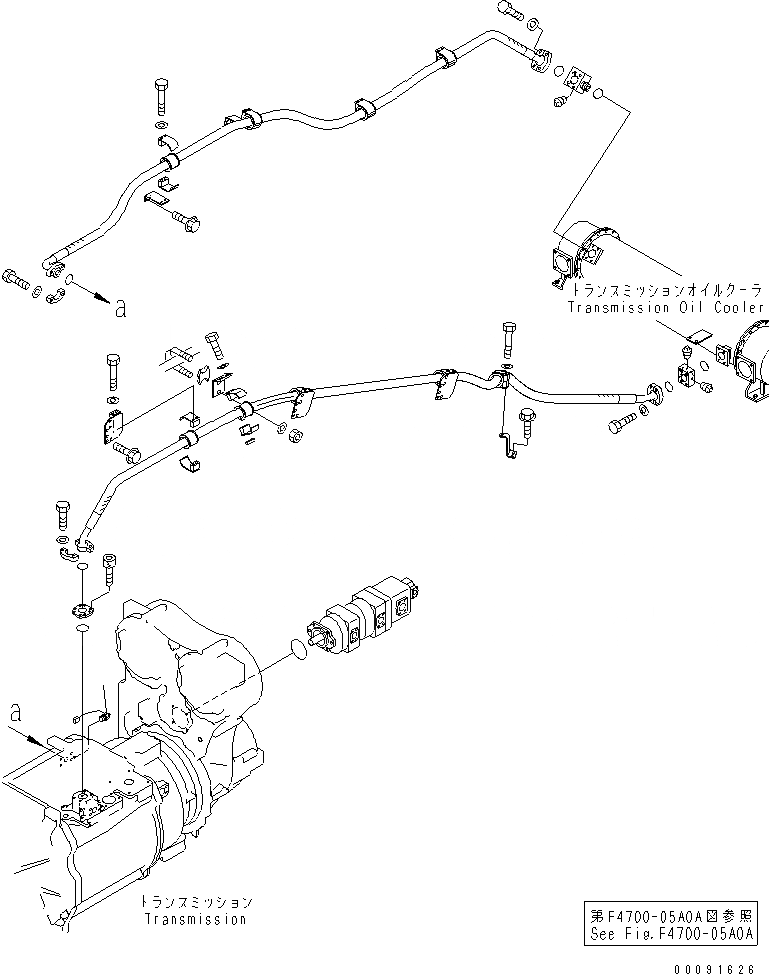 a

トランスミッションオイルクーラ
Transmission Oil Cooler

a

トランスミッション
Transmission

第F4700-05A0A図参照
See Fig.F4700-05A0A

00091626