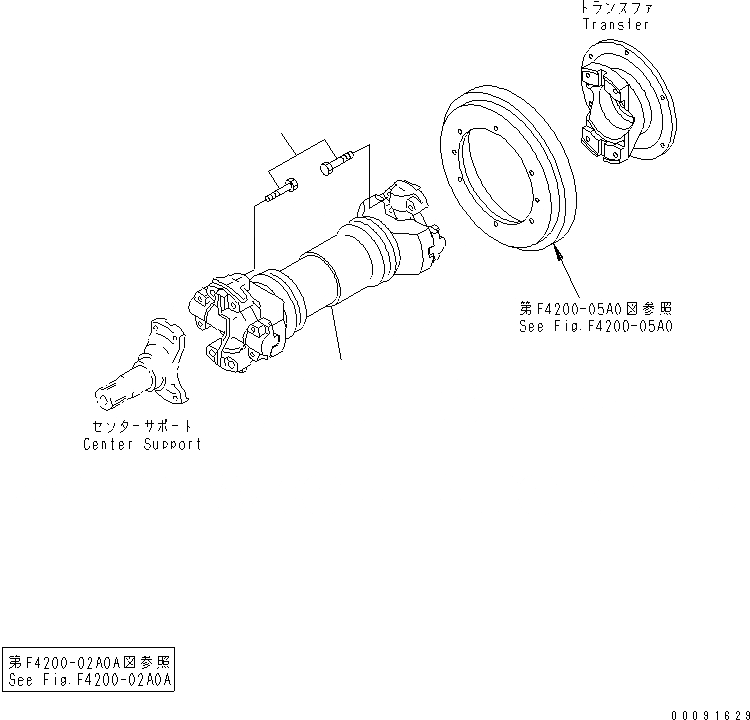 トランスファ
Transfer

第F4200-05A0図参照
See Fig.F4200-05A0

センターサポート
Center Support

第F4200-02A0A図参照
See Fig.F4200-02A0A

00091629