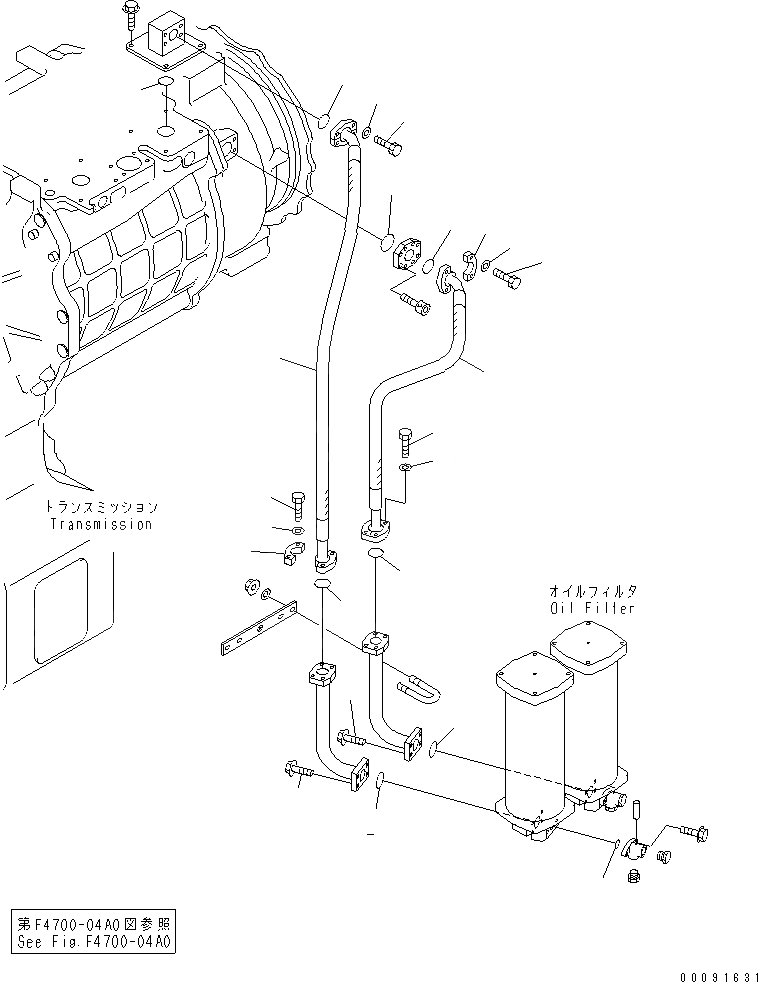 トランスミッション
Transmission

オイルフィルタ
Oil Filter

第F4700-04A0図参照
See Fig.F4700-04A0

00091631