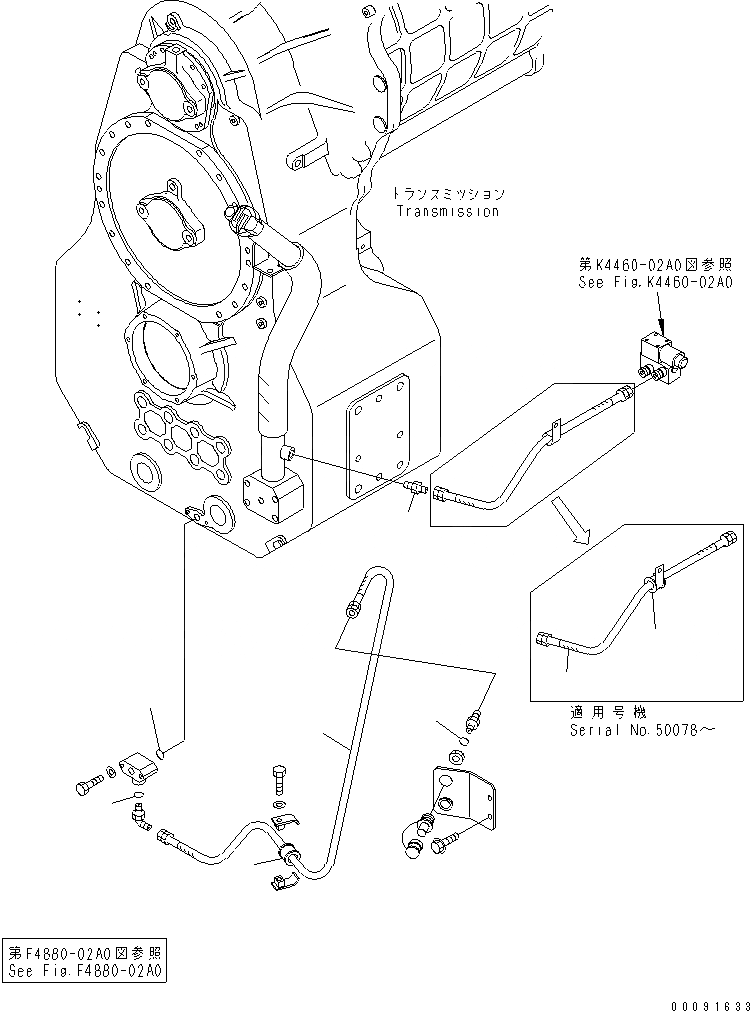 トランスミッション
Transmission

第K4460-02A0図参照
See Fig.K4460-02A0

適用号機
Serial No.50078～

第F4880-02A0図参照
See Fig.F4880-02A0

00091633