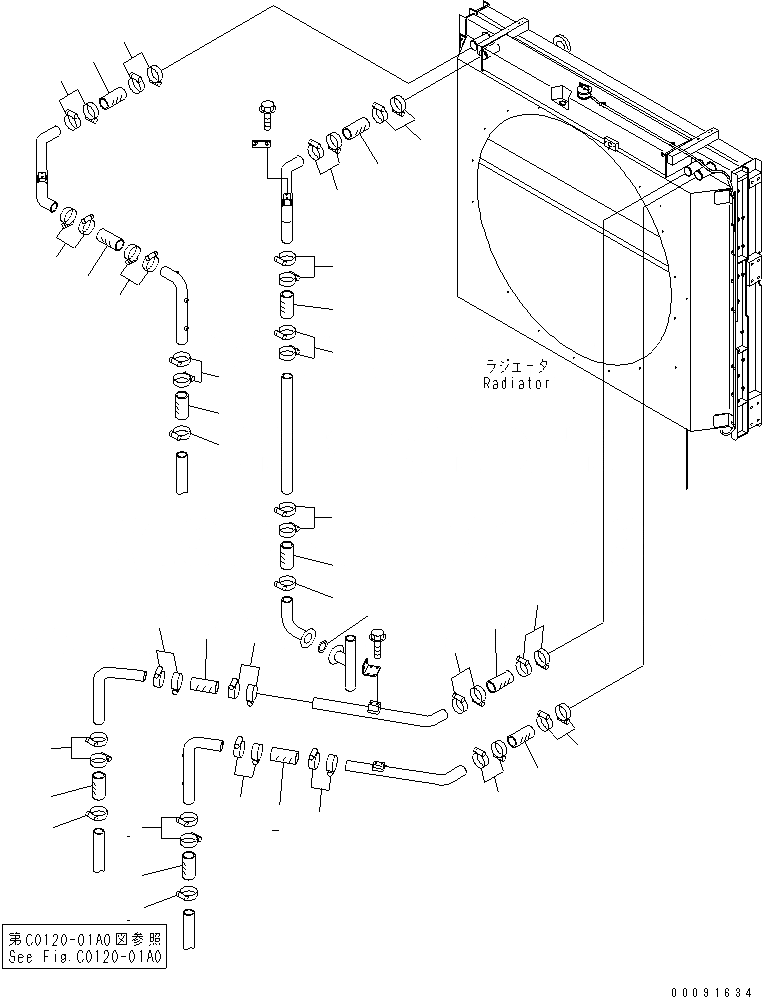 ラジエータ
Radiator

第C0120-01A0図参照
See Fig.C0120-01A0

00091634