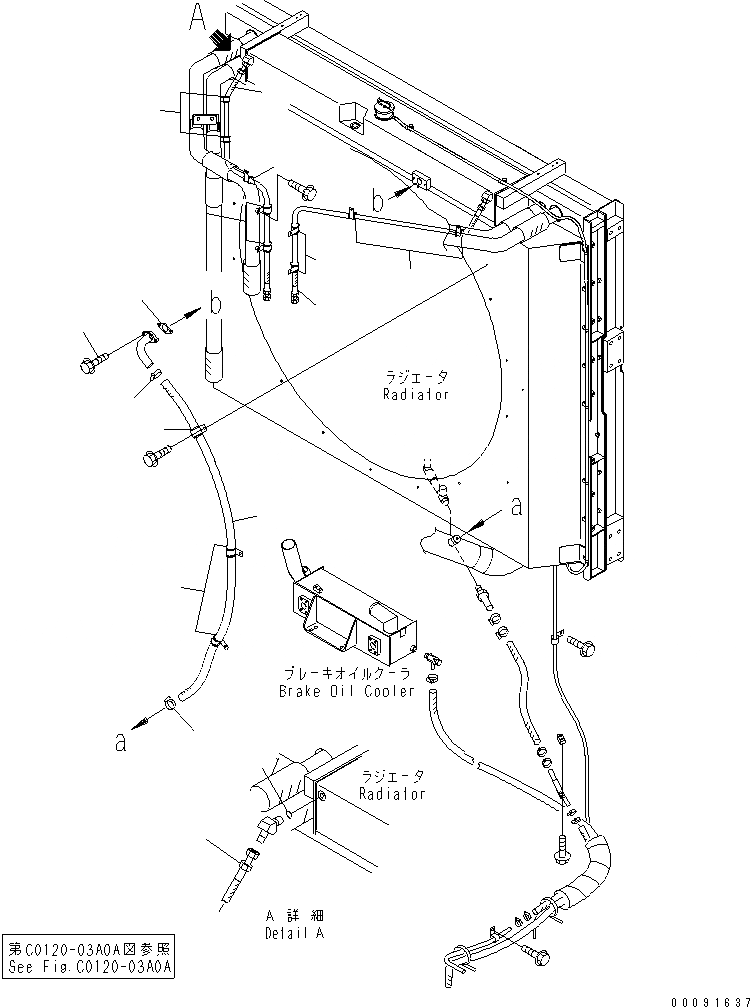 A

b

b

ラジエータ
Radiator

a

ブレーキオイルクーラ
Brake Oil Cooler

a

ラジエータ
Radiator

A 詳細
Detail A

第C0120-03A0A図参照
See Fig.C0120-03A0A

00091637