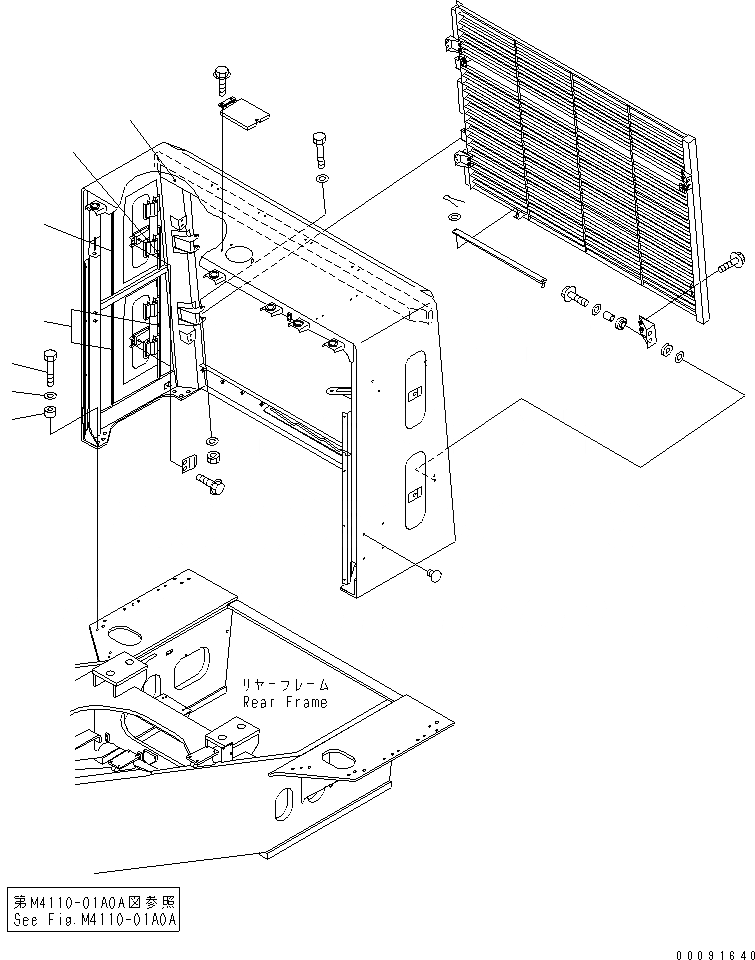 リヤーフレーム
Rear Frame

第M4110-01A0A図参照
See Fig.M4110-01A0A

00091640