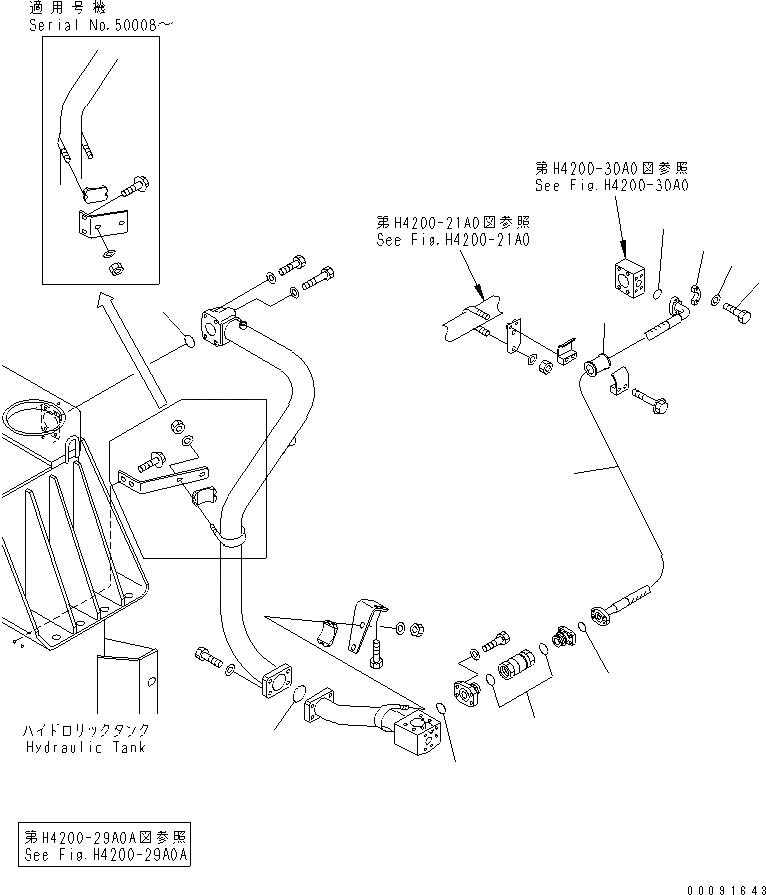 適用号機
Serial No.50008～

第H4200-30A0図参照
See Fig.H4200-30A0

第H4200-21A0図参照
See Fig.H4200-21A0

ハイドロリックタンク
Hydraulic Tank

第H4200-29A0A図参照
See Fig.H4200-29A0A

00091643