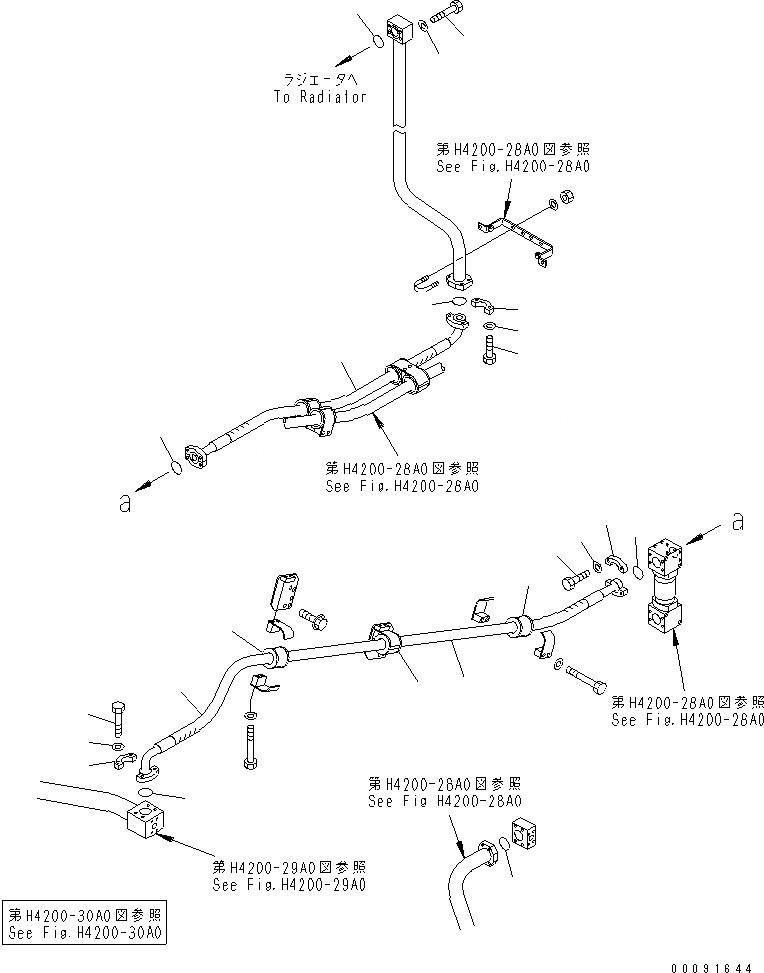 ラジエータへ
To Radiator

第H4200-28A0図参照
See Fig.H4200-28A0

第H4200-28A0図参照
See Fig.H4200-28A0

a

a

第H4200-28A0図参照
See Fig.H4200-28A0

第H4200-28A0図参照
See Fig H4200-28A0

第H4200-29A0図参照
See Fig.H4200-29A0

第H4200-30A0図参照
See Fig.H4200-30A0

00091644