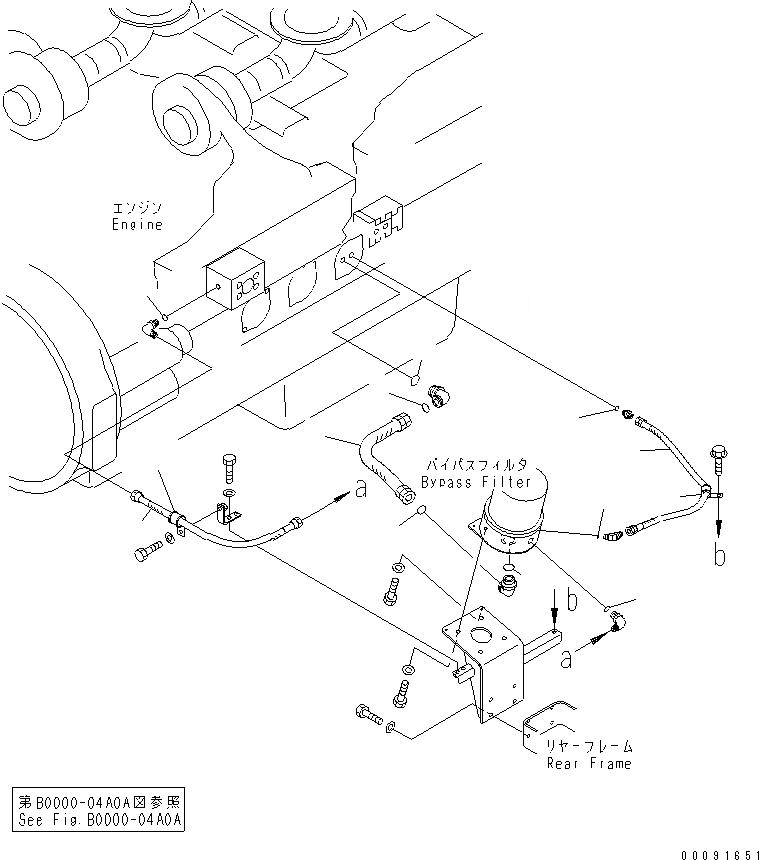 エンジン
Engine

バイパスフィルタ
Bypass Filter

a

b

b

a

リヤーフレーム
Rear Frame

第B0000-04A0A図参照
See Fig.B0000-04A0A

00091651