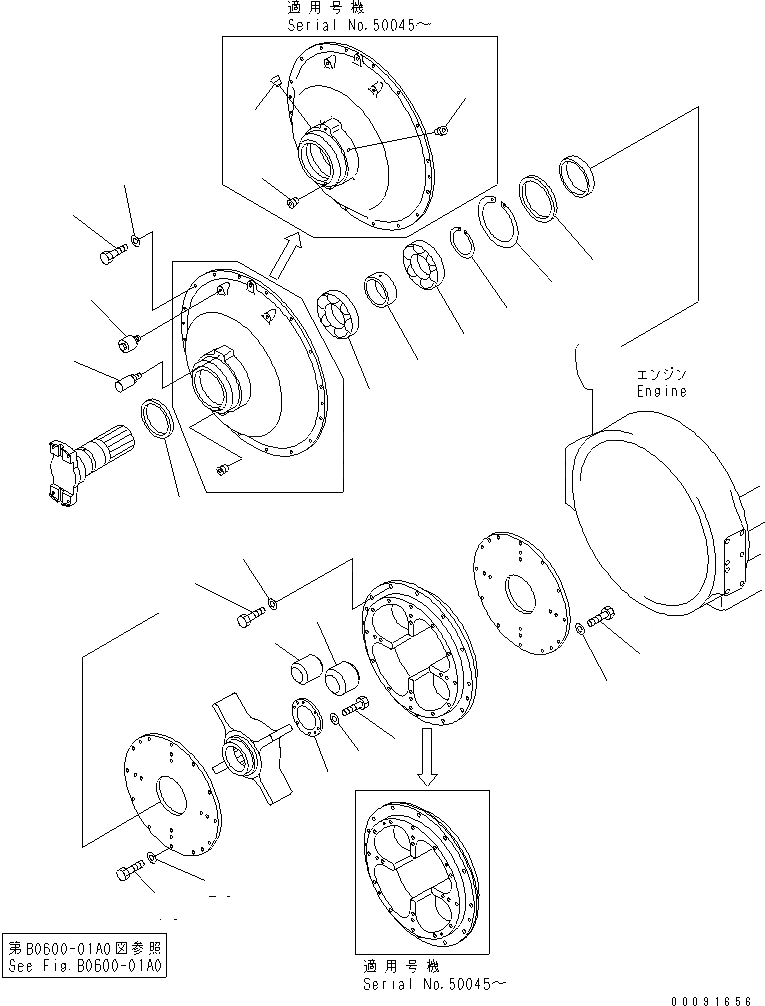 適用号機
Serial No.50045～

エンジン
Engine

第B0600-01A0図参照
See Fig.B0600-01A0

適用号機
Serial No.50045～

00091656