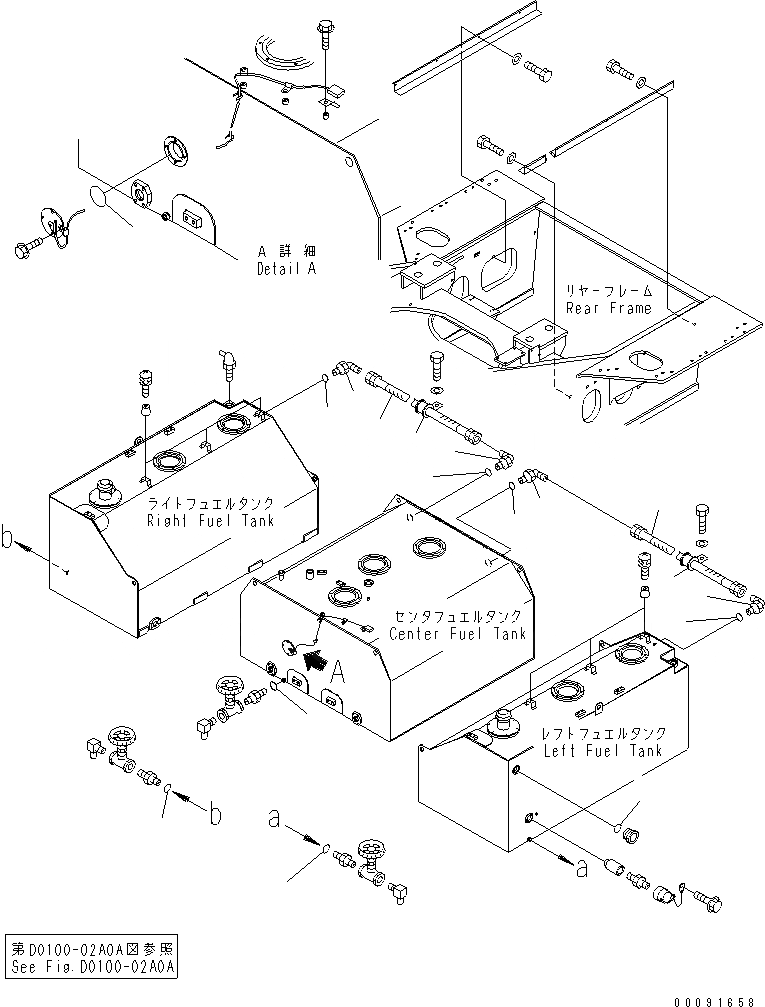 A 詳細
Detail A

リヤーフレーム
Rear Frame

ライトフュエルタンク
Right Fuel Tank

b

センタフュエルタンク
Center Fuel Tank

A

レフトフュエルタンク
Left Fuel Tank

b

a

a

第D0100-02A0A図参照
See Fig.D0100-02A0A

00091658