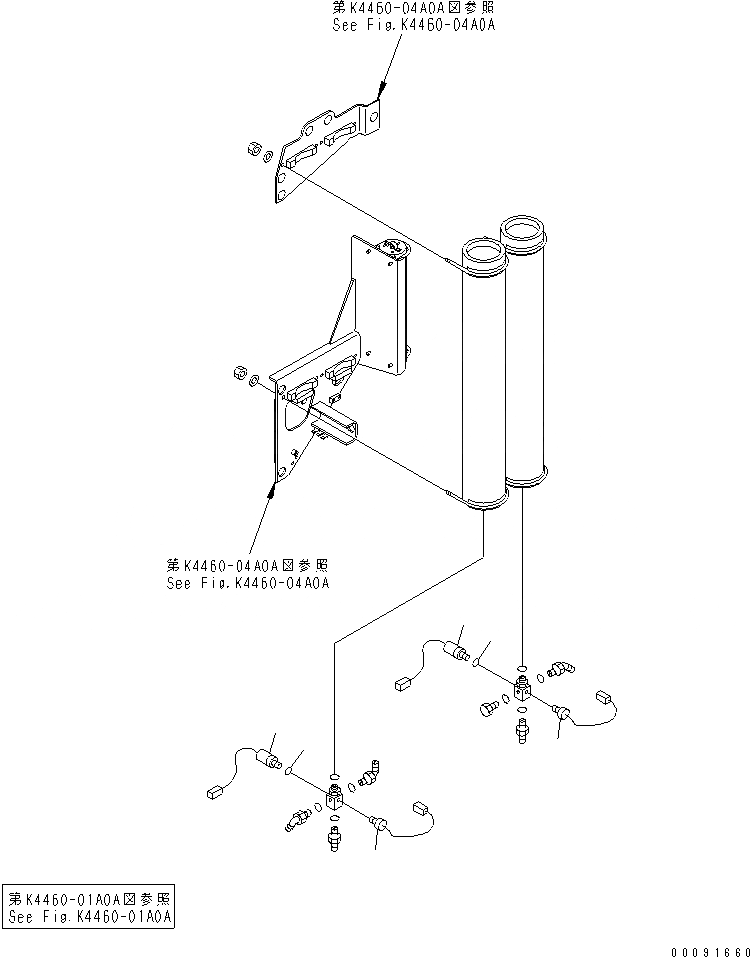 第K4460-04A0A図参照
See Fig.K4460-04A0A

第K4460-04A0A図参照
See Fig.K4460-04A0A

第K4460-01A0A図参照
See Fig.K4460-01A0A

00091660