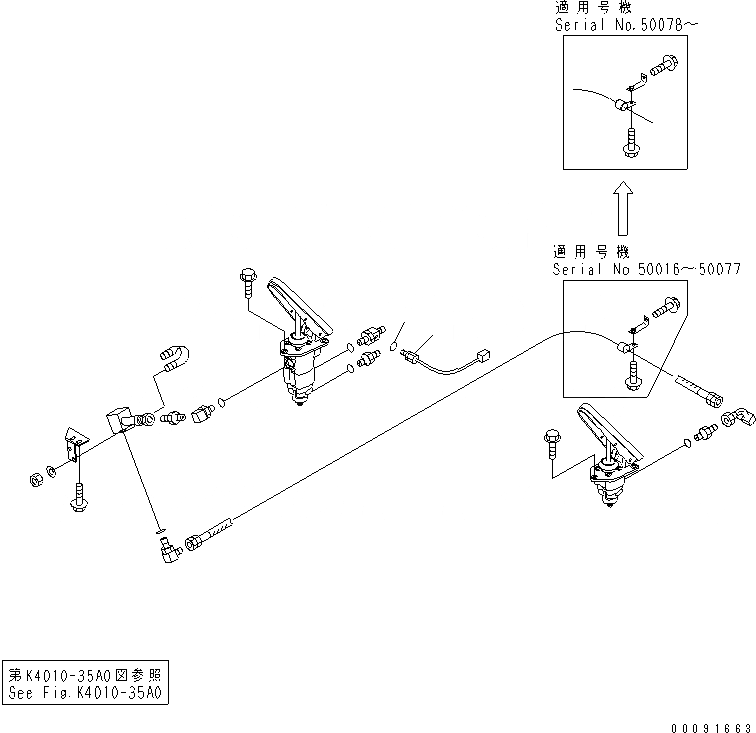 適用号機
Serial No.50078～

適用号機
Serial No 50016～50077

第K4010-35A0図参照
See Fig.K4010-35A0

00091663