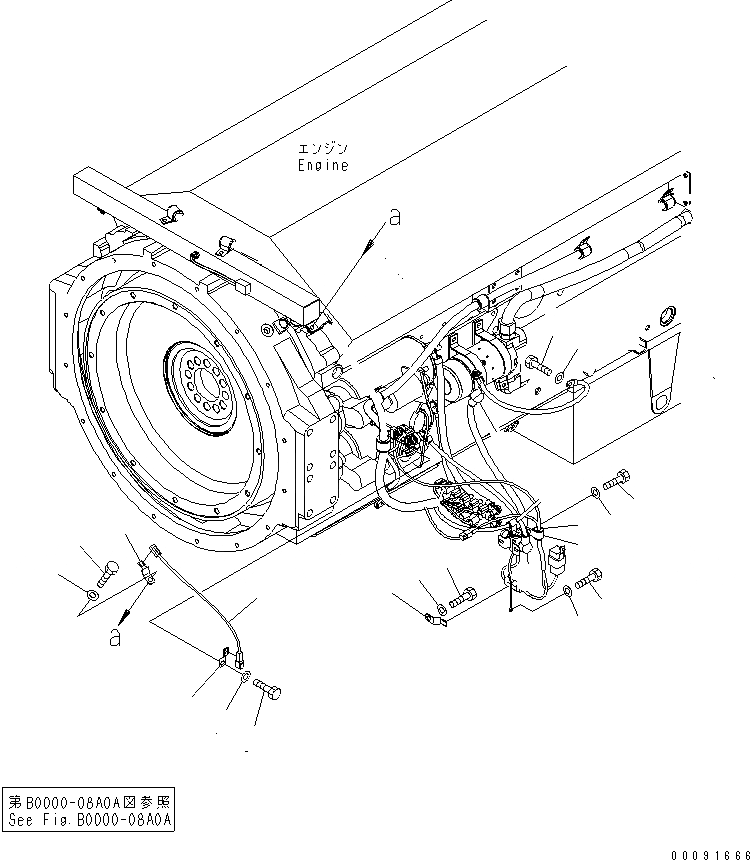 エンジン
Engine

a

a

第B0000-08A0A図参照
See Fig.B0000-08A0A

00091666