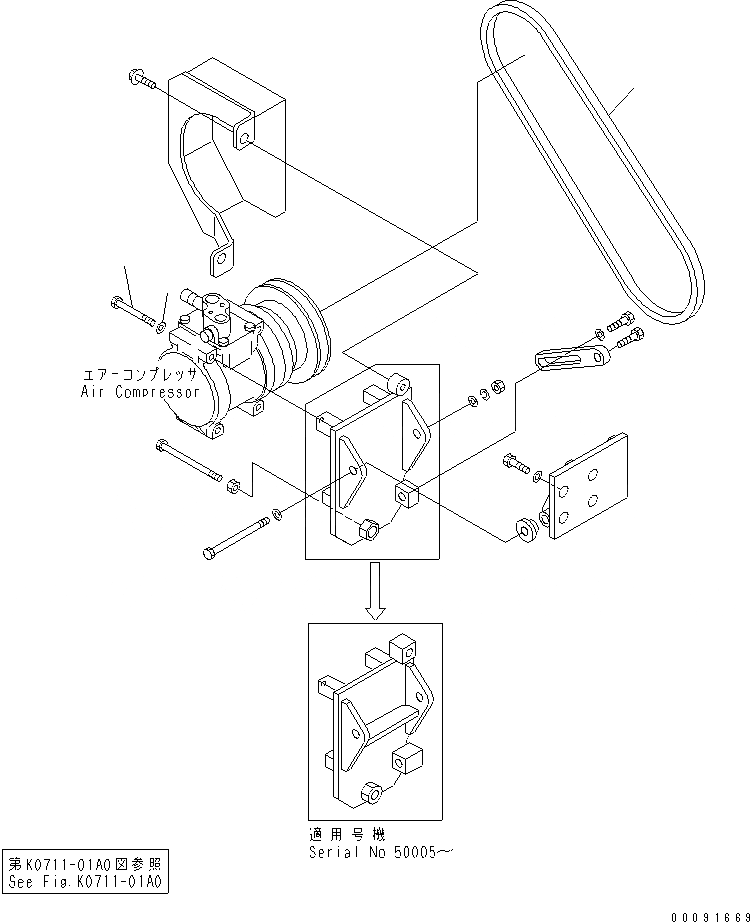 エアーコンプレッサ
Air Compressor

適用号機
Serial No 50005~

第K0711-01A0図参照
See Fig.K0711-01A0

00091669