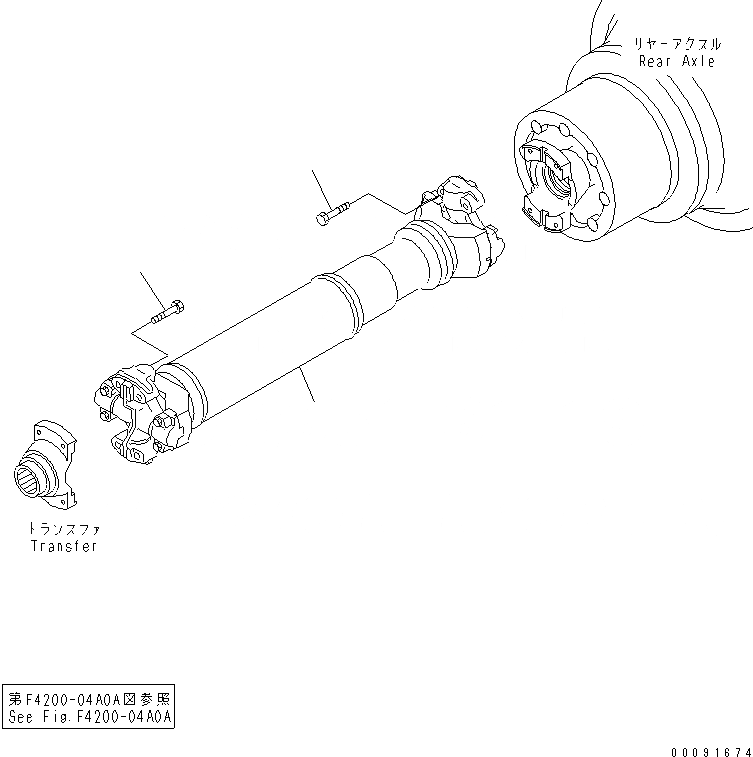 リヤーアクスル
Rear Axle

トランスファ
Transfer

第F4200-04A0A図参照
See Fig.F4200-04A0A

00091674