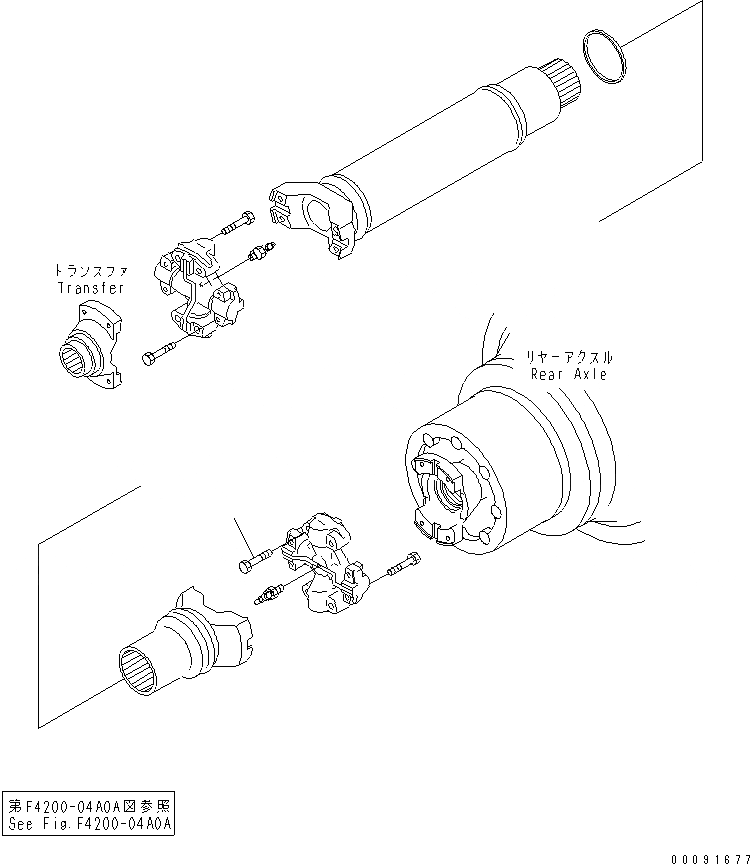 トランスファ
Transfer

リヤーアクスル
Rear Axle

第F4200-04A0A図参照
See Fig.F4200-04A0A

00091677