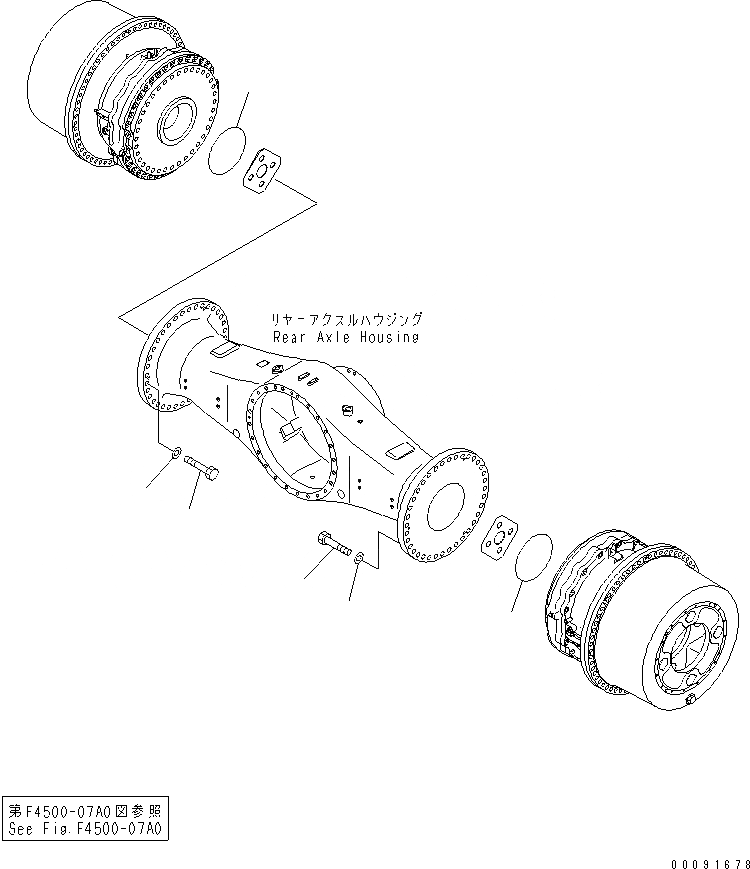 リヤーアクスルハウジング
Rear Axle Housing

第F4500-07A0図参照
See Fig.F4500-07A0

00091678