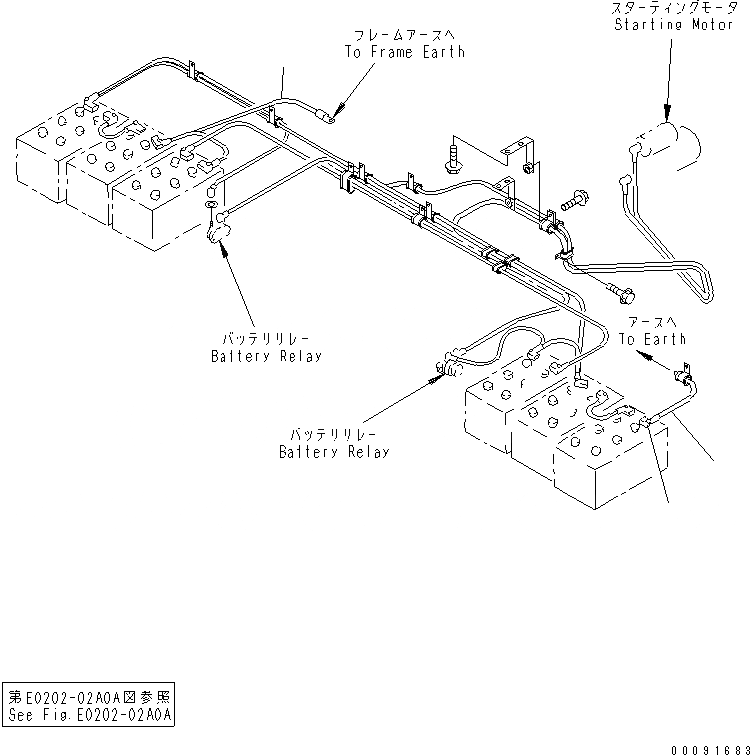 フレームアースへ
To Frame Earth

スターティングモータ
Starting Motor

バッテリリレー
Battery Relay

アースへ
To Earth

バッテリリレー
Battery Relay

第E0202-02A0A図参照
See Fig.E0202-02A0A

00091683