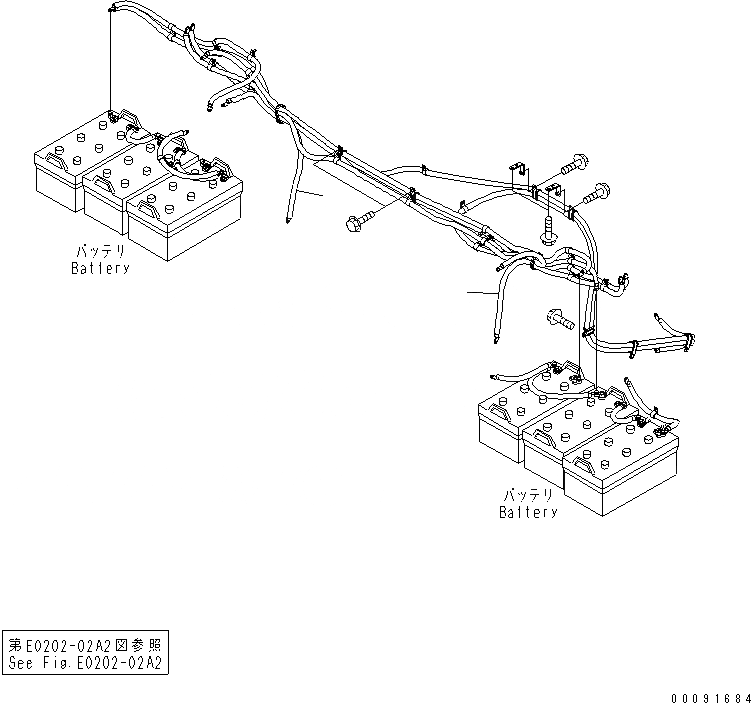 バッテリ
Battery

バッテリ
Battery

第E0202-02A2図参照
See Fig.E0202-02A2

00091684