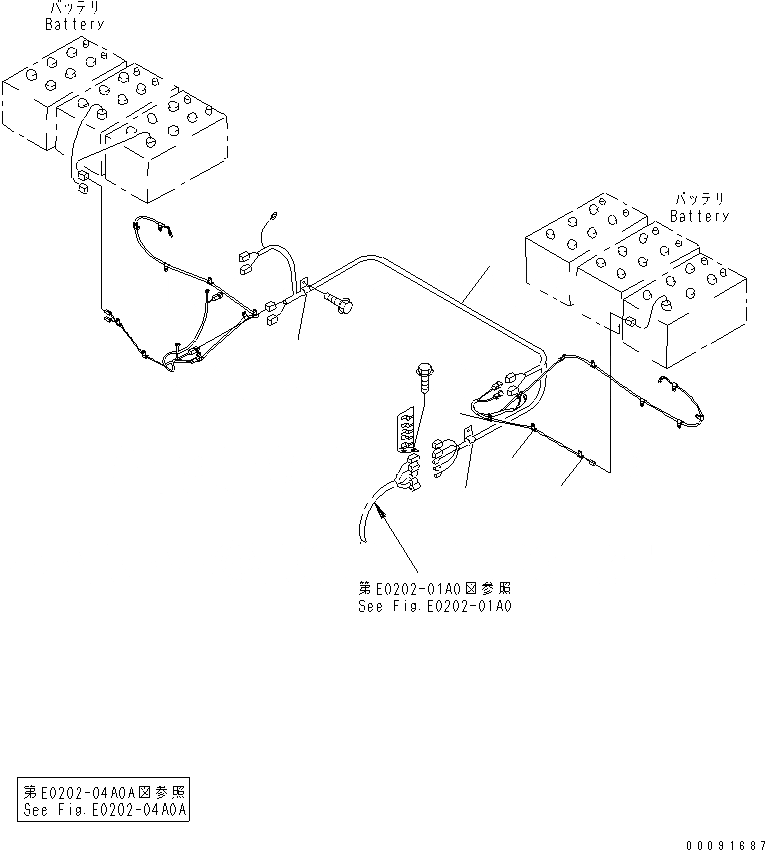 バッテリ
Battery

バッテリ
Battery

第E0202-01A0図参照
See Fig.E0202-01A0

第E0202-04A0A図参照
See Fig.E0202-04A0A

00091687