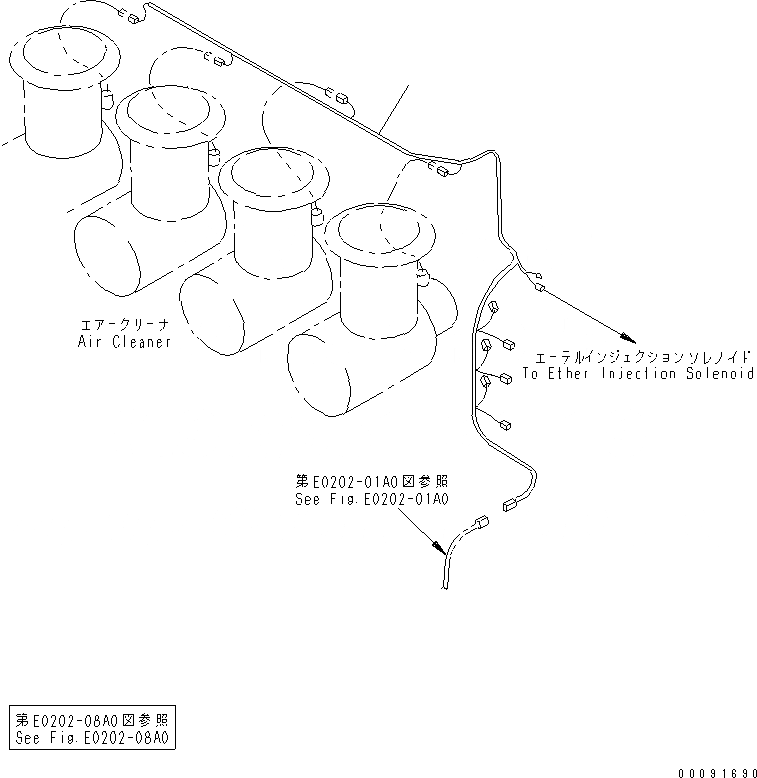 エアークリーナ
Air Cleaner

エーテルインジェクションソレノイド
To Ether Injection Solenoid

第E0202-01A0図参照
See Fig.E0202-01A0

第E0202-08A0図参照
See Fig.E0202-08A0

00091690